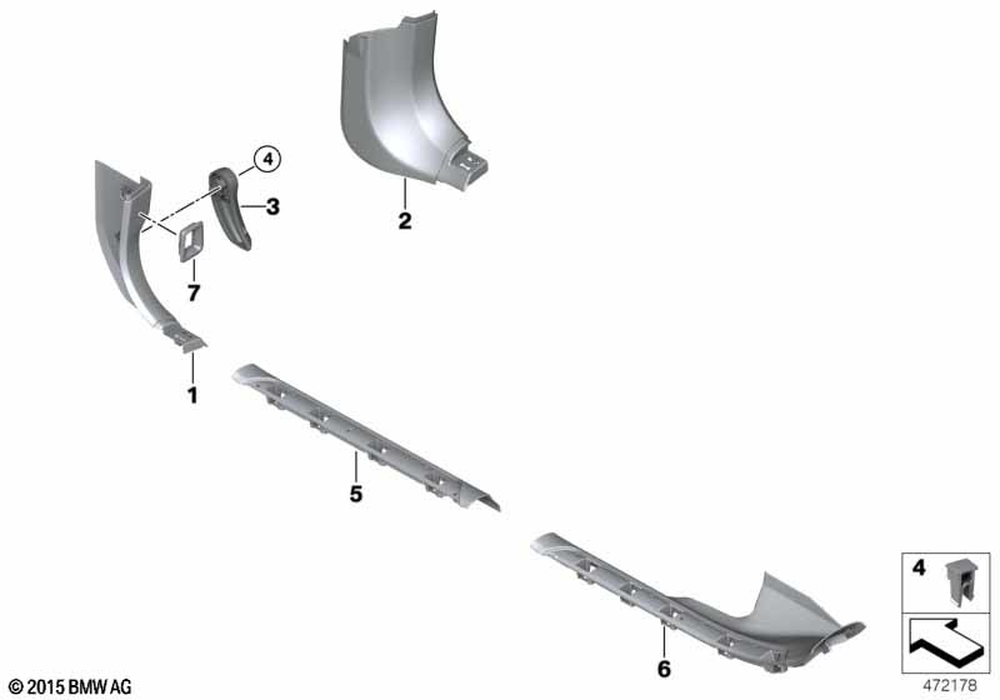 4
3
2
7
1
5
6
4
© 2015 BMW AG
472178