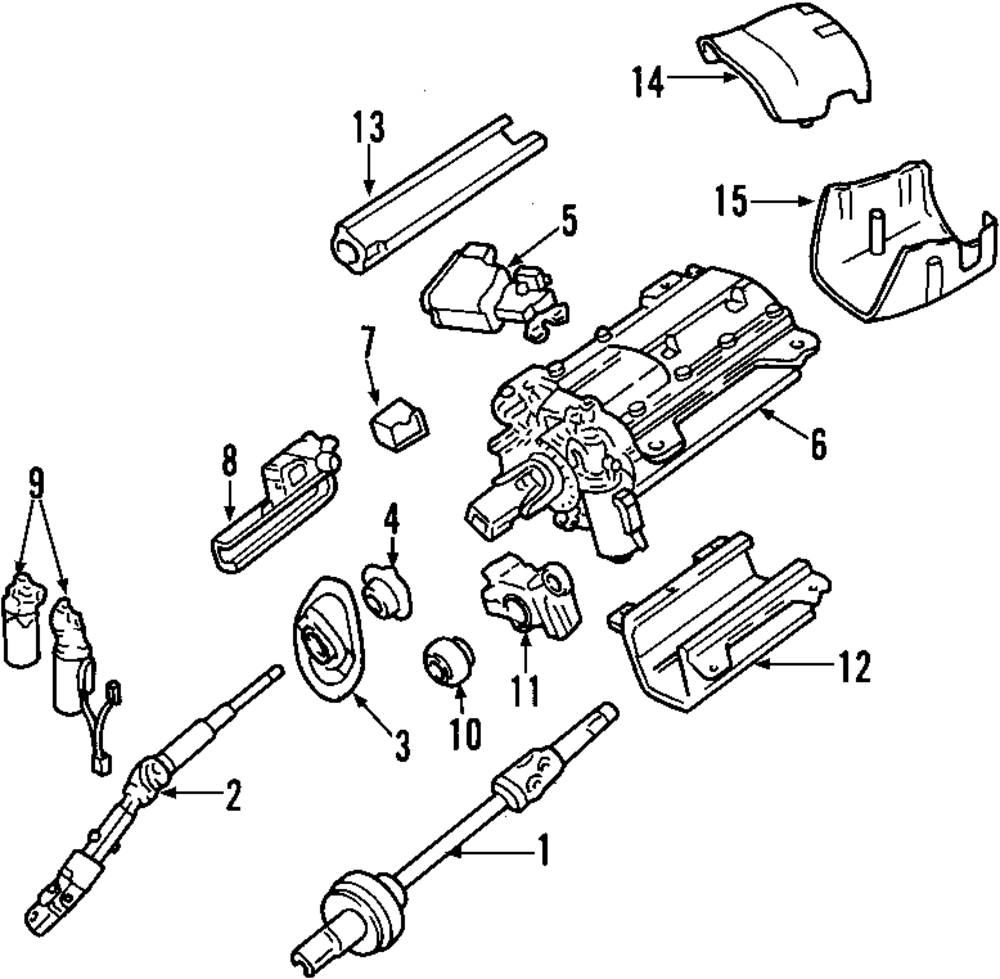 14
13
15
5
7
6
8
9
4
11
12
3
10
2
1