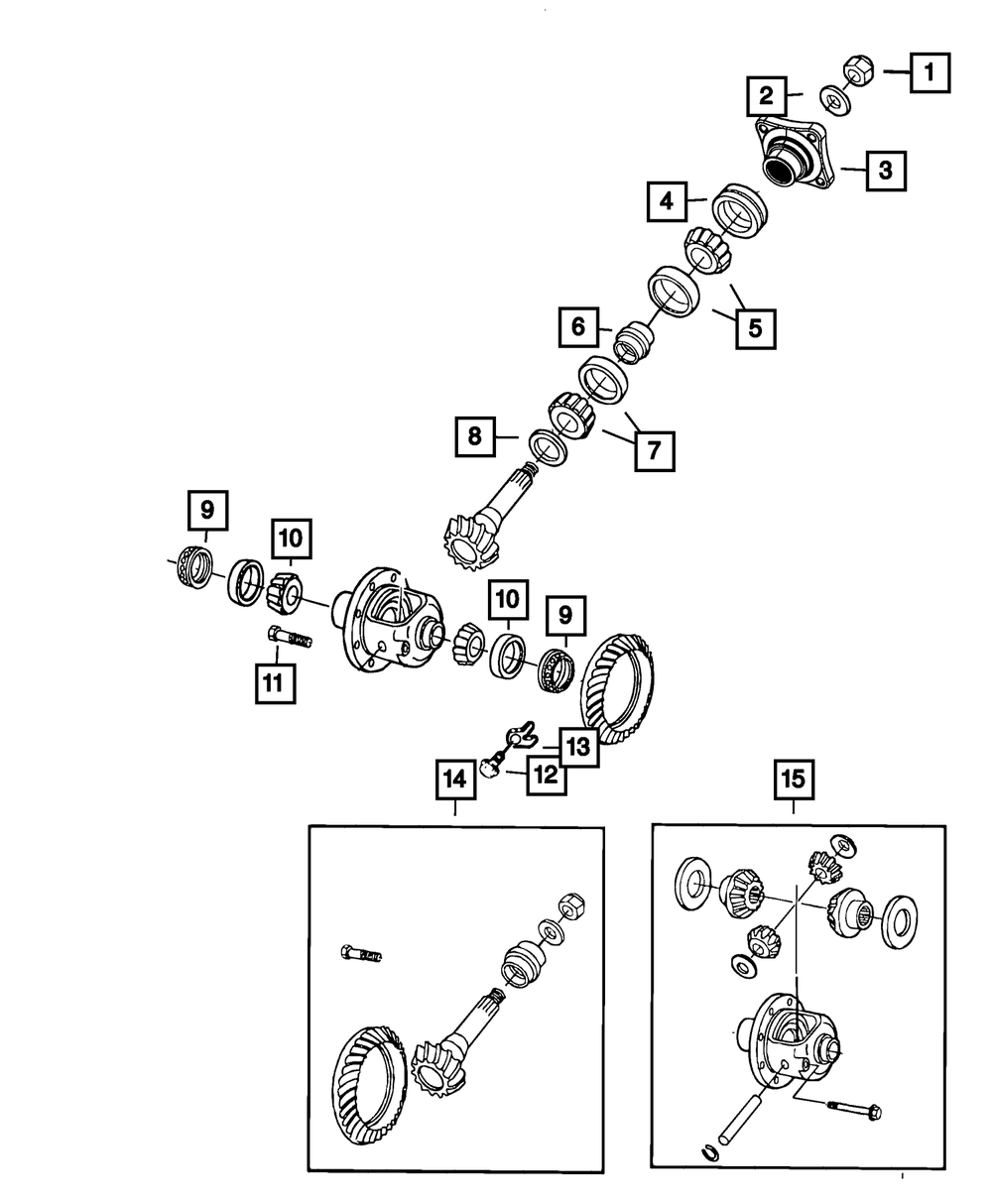 1
2
3
4
5
6
7
8
9
10
10
9
11
13
12
14
15