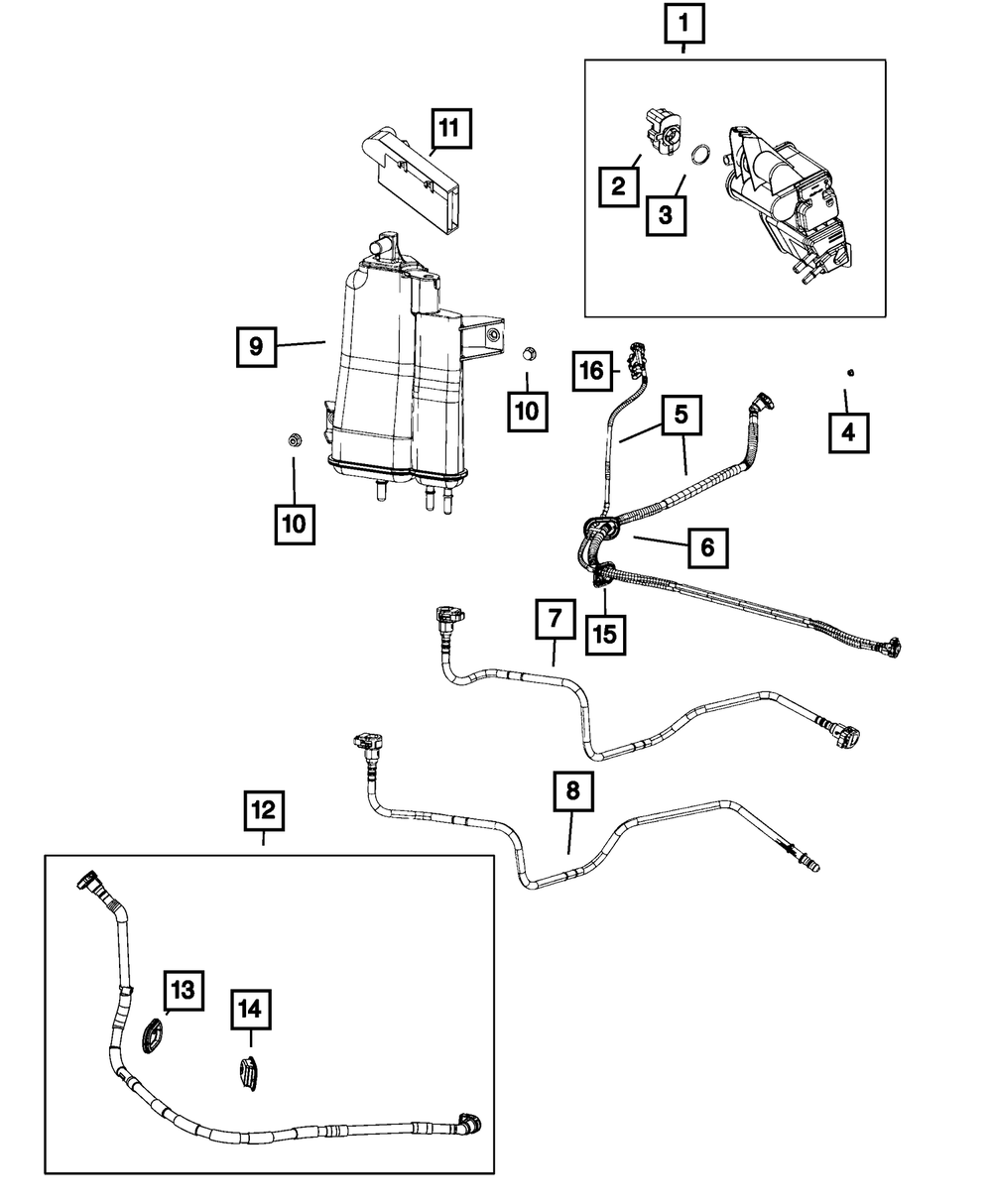 1
11
2
3
9
10
16
5
4
10
6
7
15
8
12
13
14