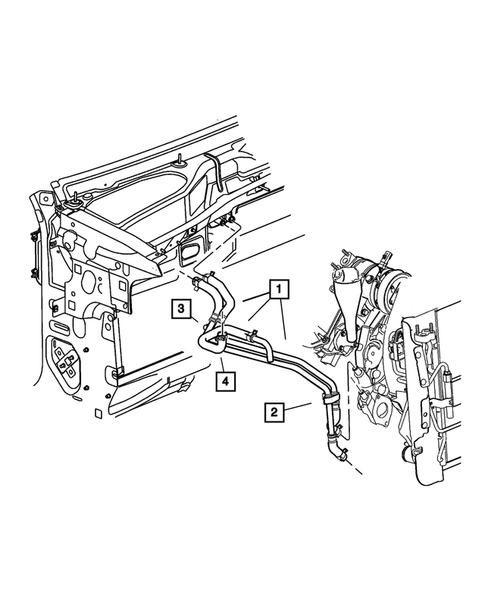 1
3
4
2