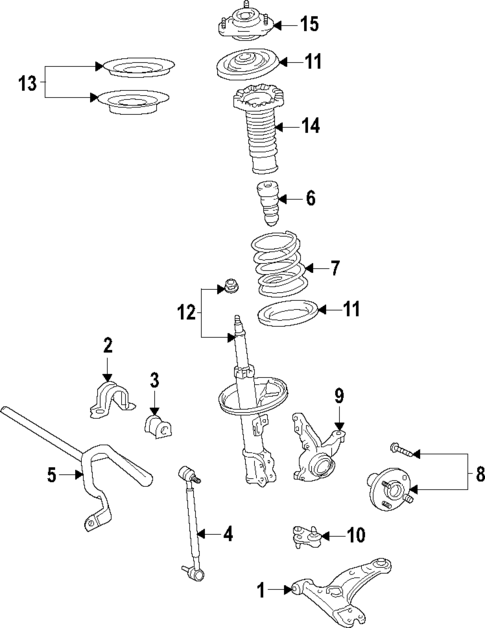 15
13
11
14
6
7
12
11
2
3
9
8
5
4
10
1