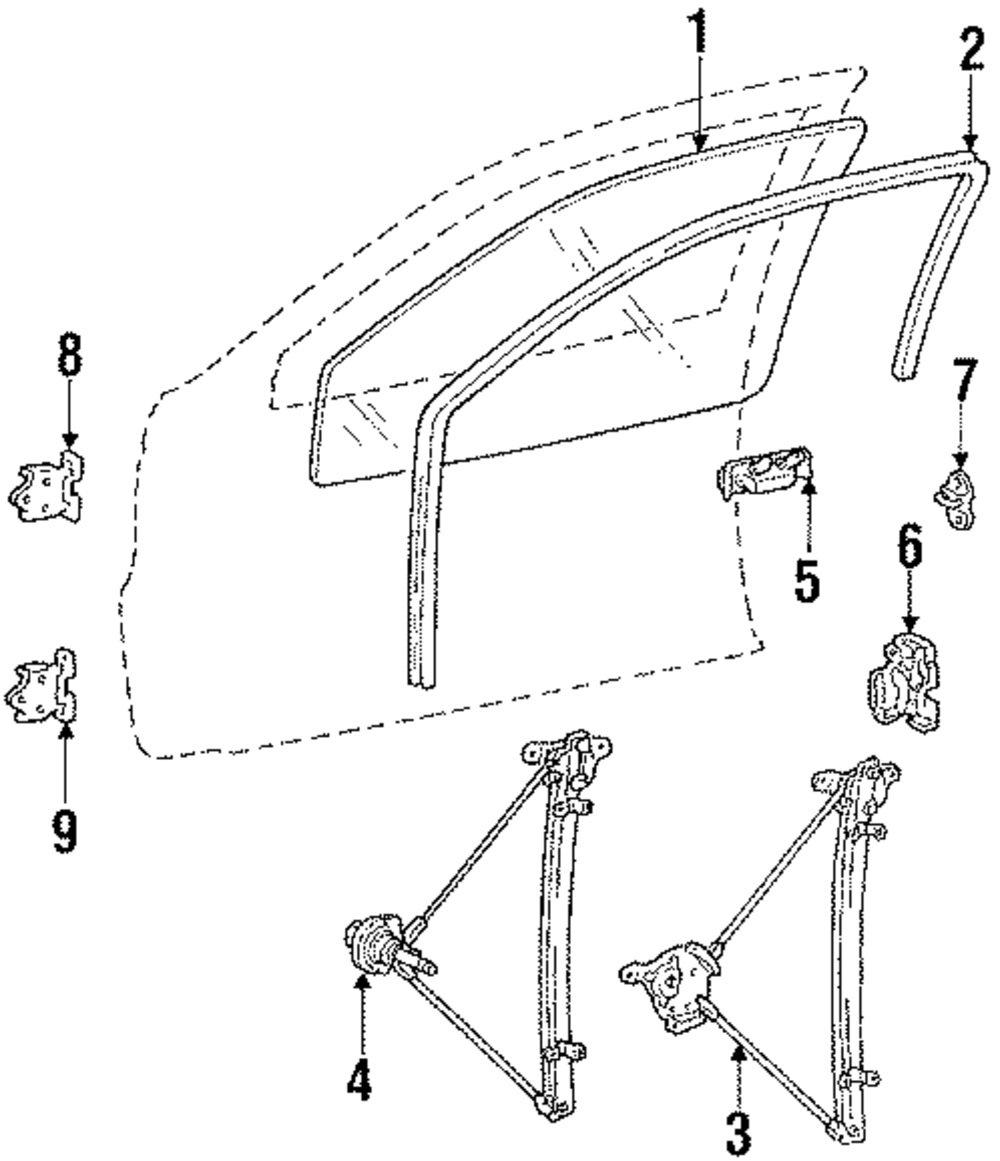 1
2
8
7
5
6
9
4
3