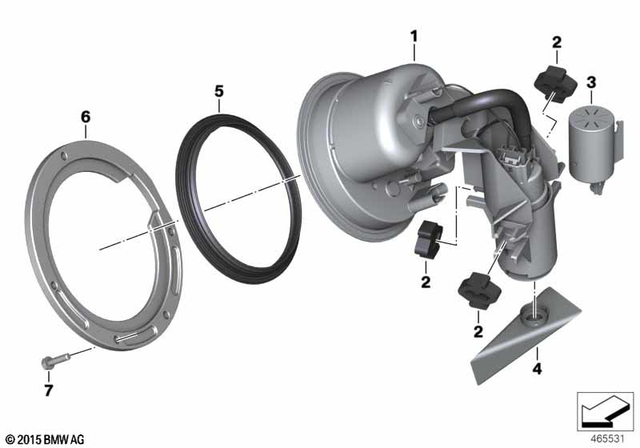 1
2
3
5
6
2
2
4
7
© 2015 BMW AG
465531