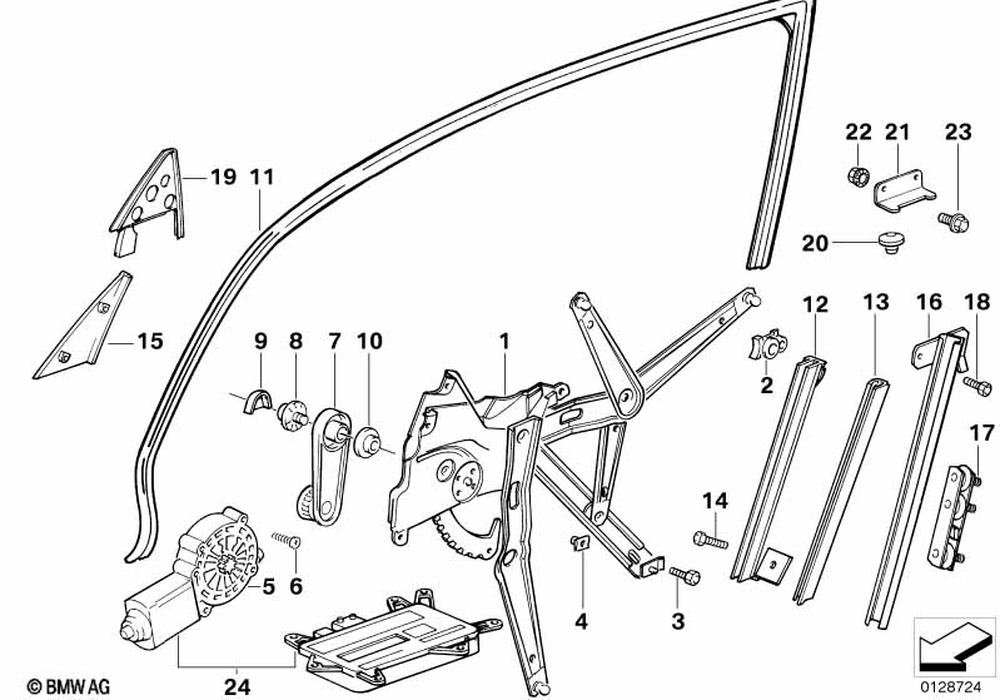 22
21
23
19
11
20
12
13
16
18
15
9
8
7
10
1
2
17
14
5
6
4
3
24
© BMW AG
0128724