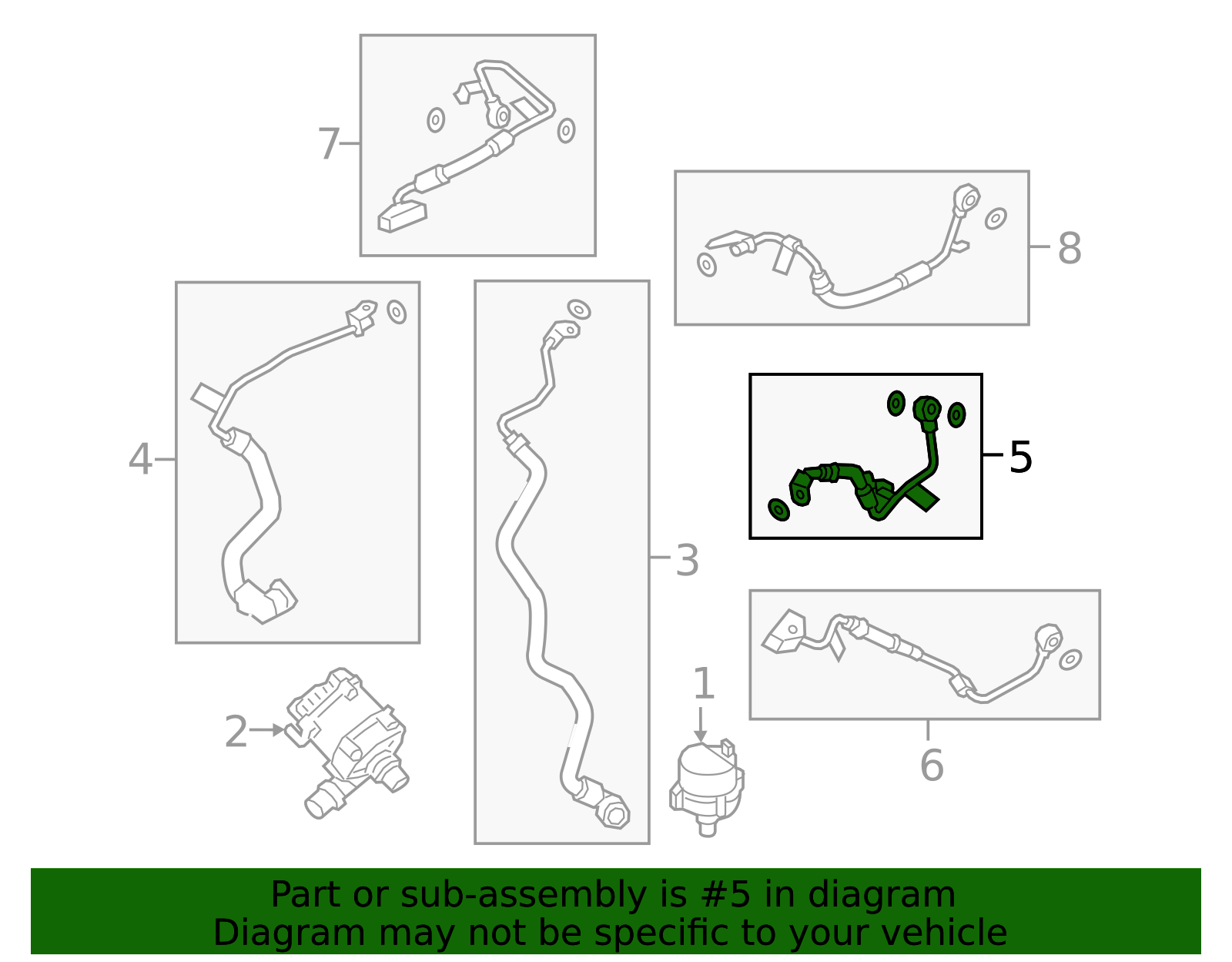 7

8

4

3

5

2

1

6

Part or sub-assembly is #5 in diagram
Diagram may not be specific to your vehicle