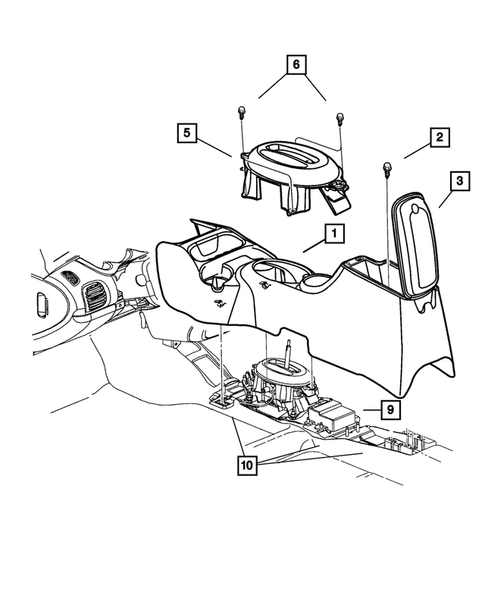 6
5
2
3
1
9
10