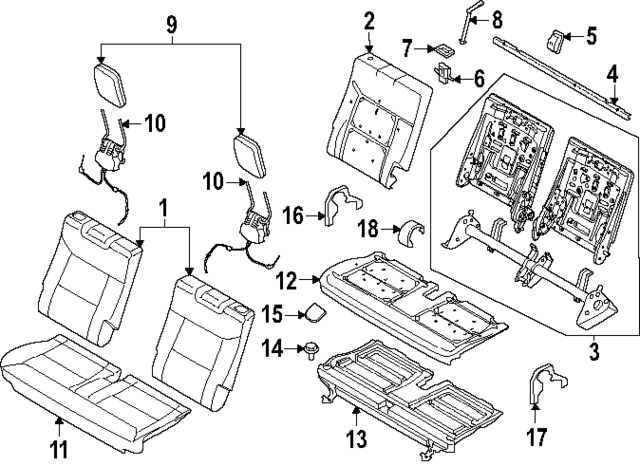 9
2
8
7
5
6
4
10
10
1
16
18
12
15
14
3
11
13
17