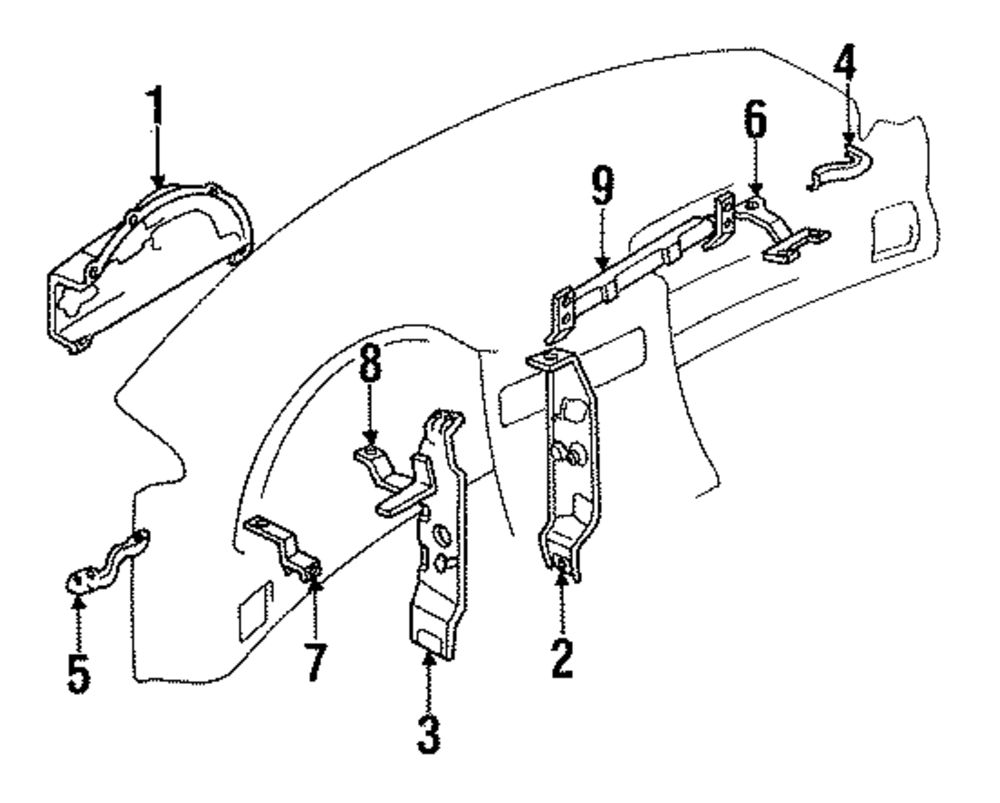 1
4
6
9
8
5
7
3
2