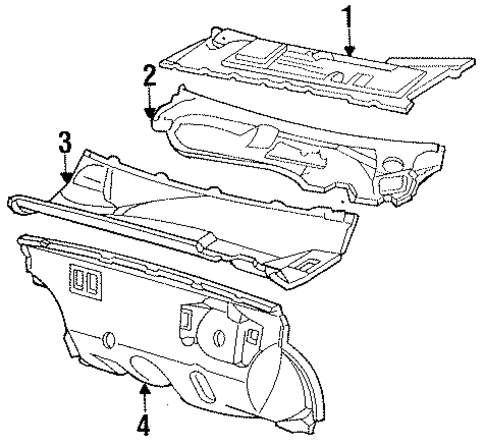 1
2
3
4