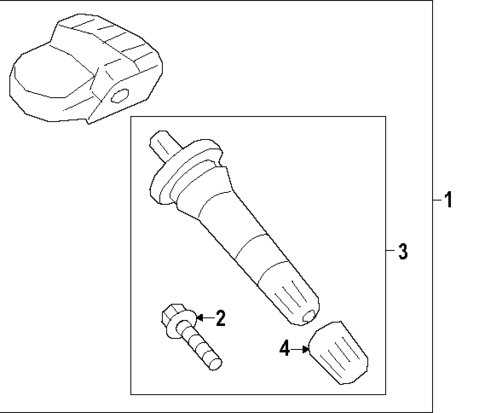 1
3
2
4