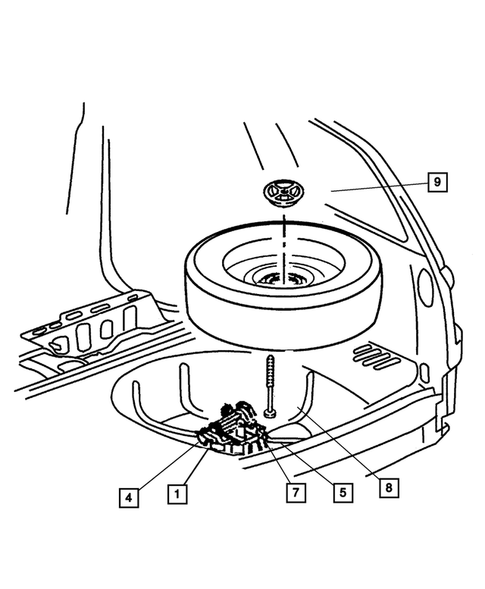 9

4
1
7
5
8