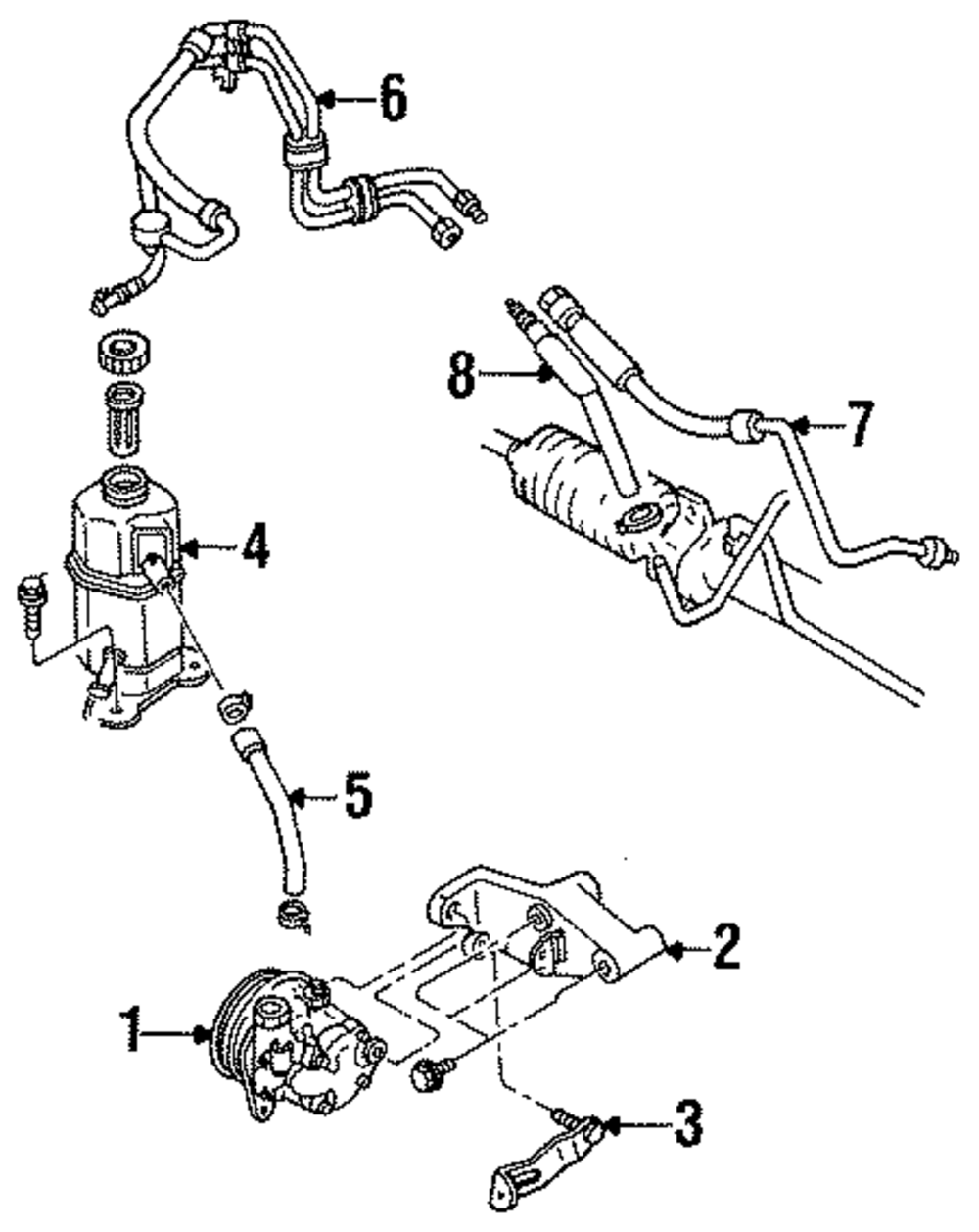 6
8
7
4
5
2
1
3