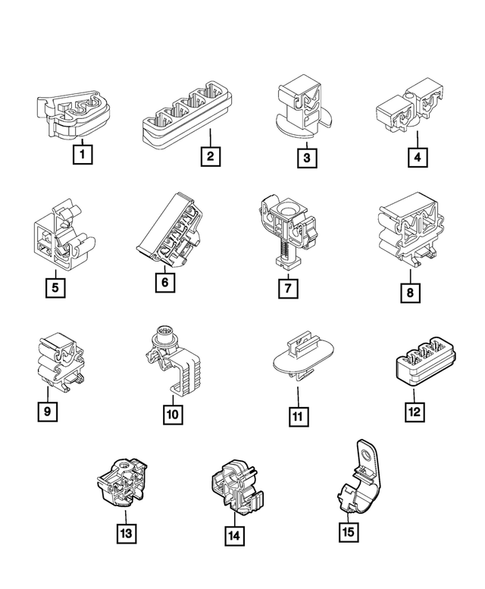 1
2
3
4
5
6
7
8
9
10
11
12
13
14
15