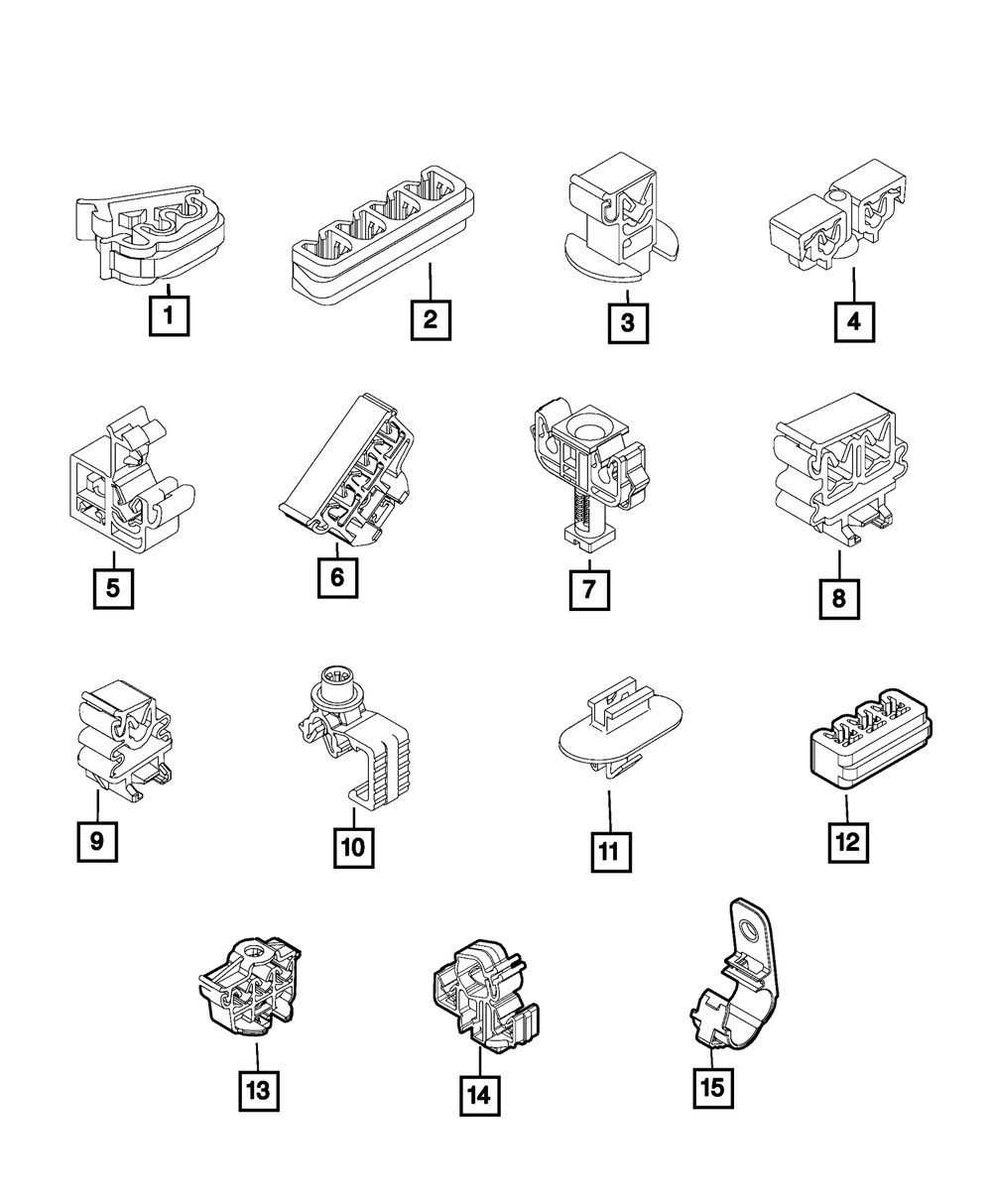 1
2
3
4
5
6
7
8
9
10
11
12
13
14
15