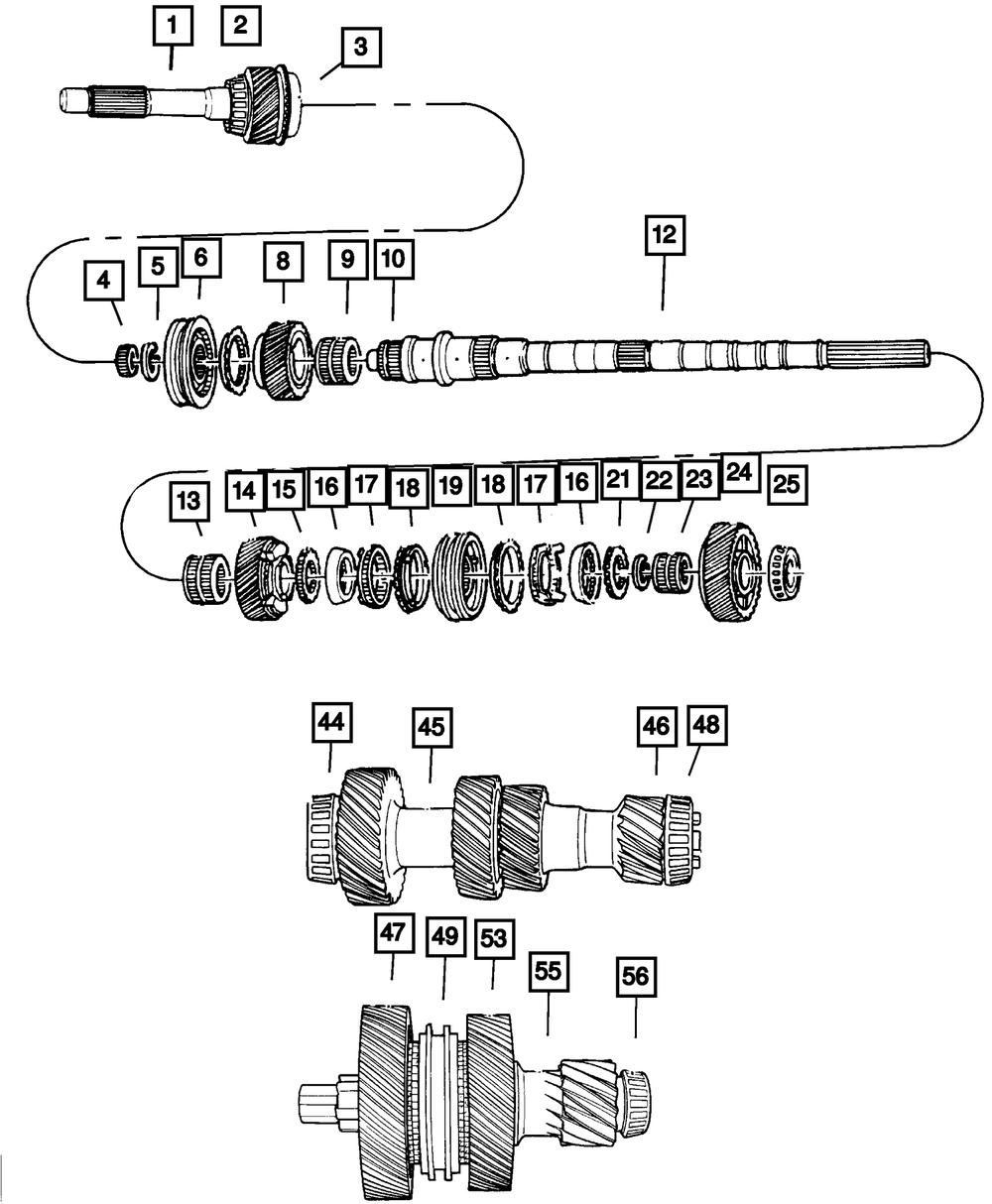 1
2
3
4
5
6
8
9
10
12
13
14
15
16
17
18
19
18
17
16
21
22
23
24
25
44
45
46
48
47
49
53
55
56