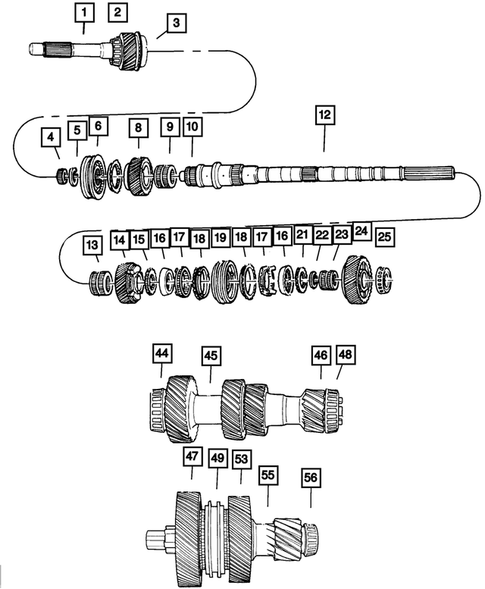 1
2
3
4
5
6
8
9
10
12
13
14
15
16
17
18
19
18
17
16
21
22
23
24
25
44
45
46
48
47
49
53
55
56