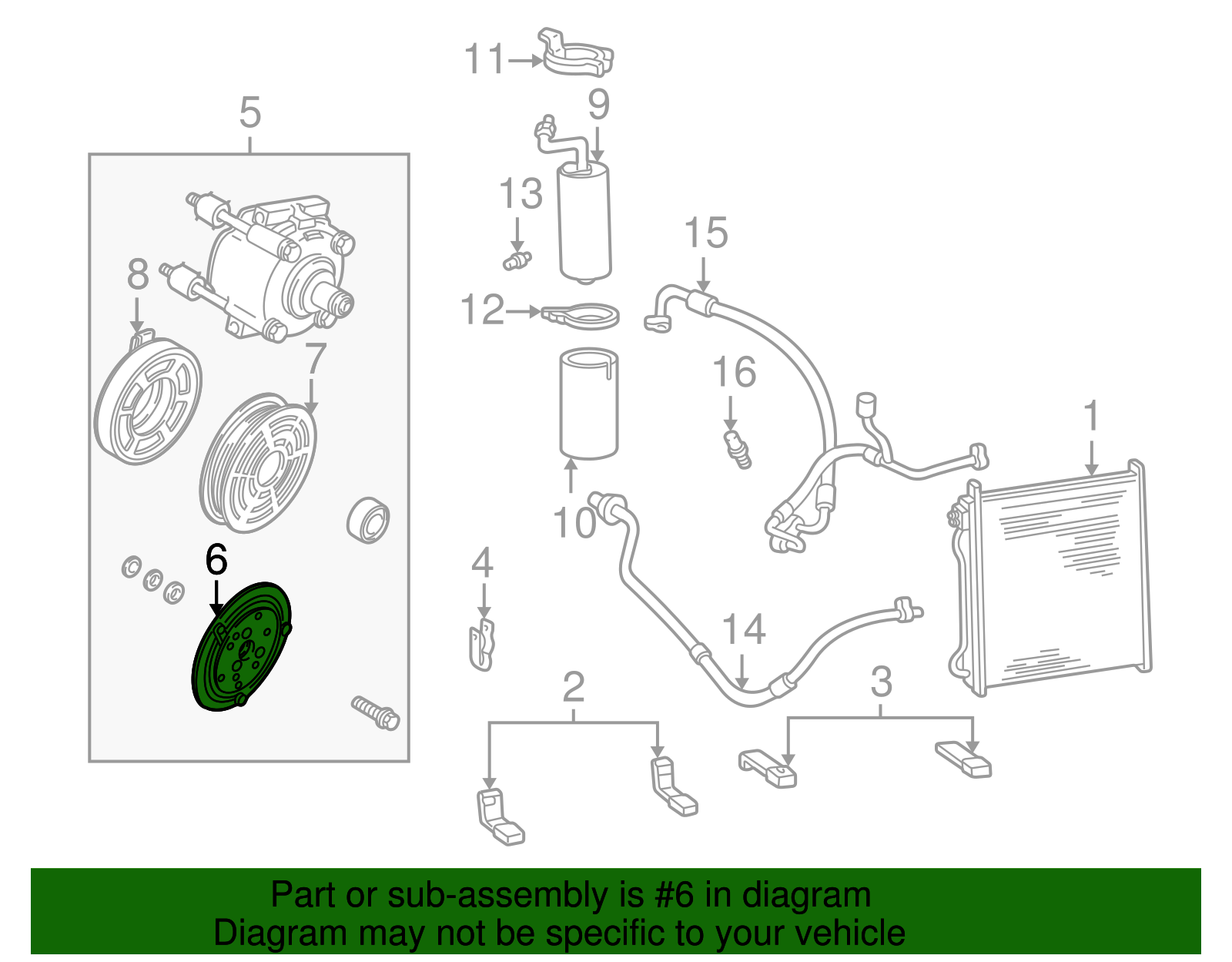 11
9
5
13
15
8
12
7
16
1
10
6
4
14
2
3

Part or sub-assembly is #6 in diagram
Diagram may not be specific to your vehicle