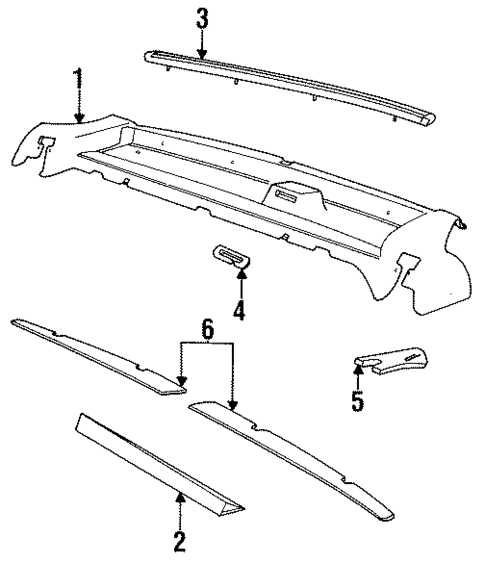 3
1
4
6
5
2