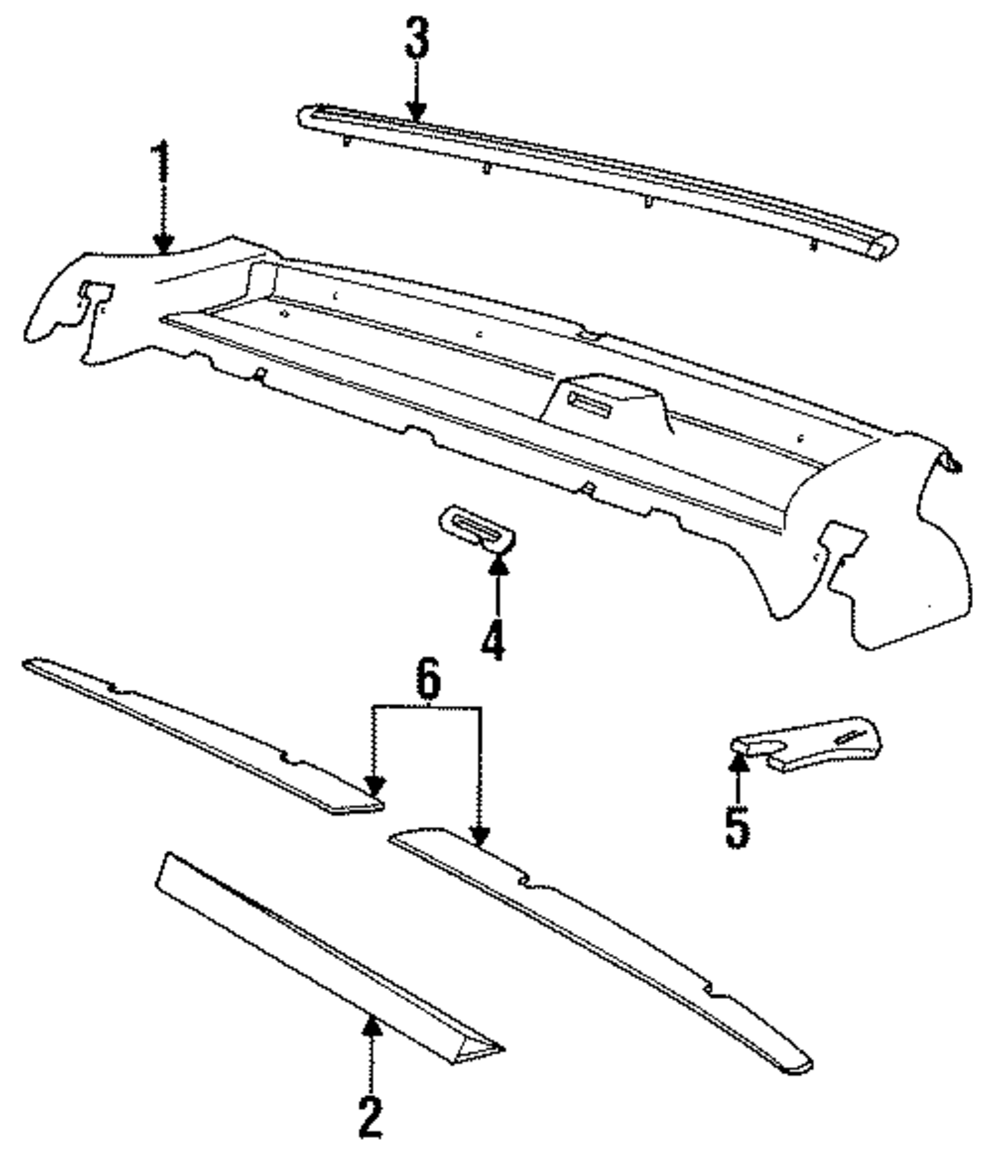 3
1
4
6
5
2