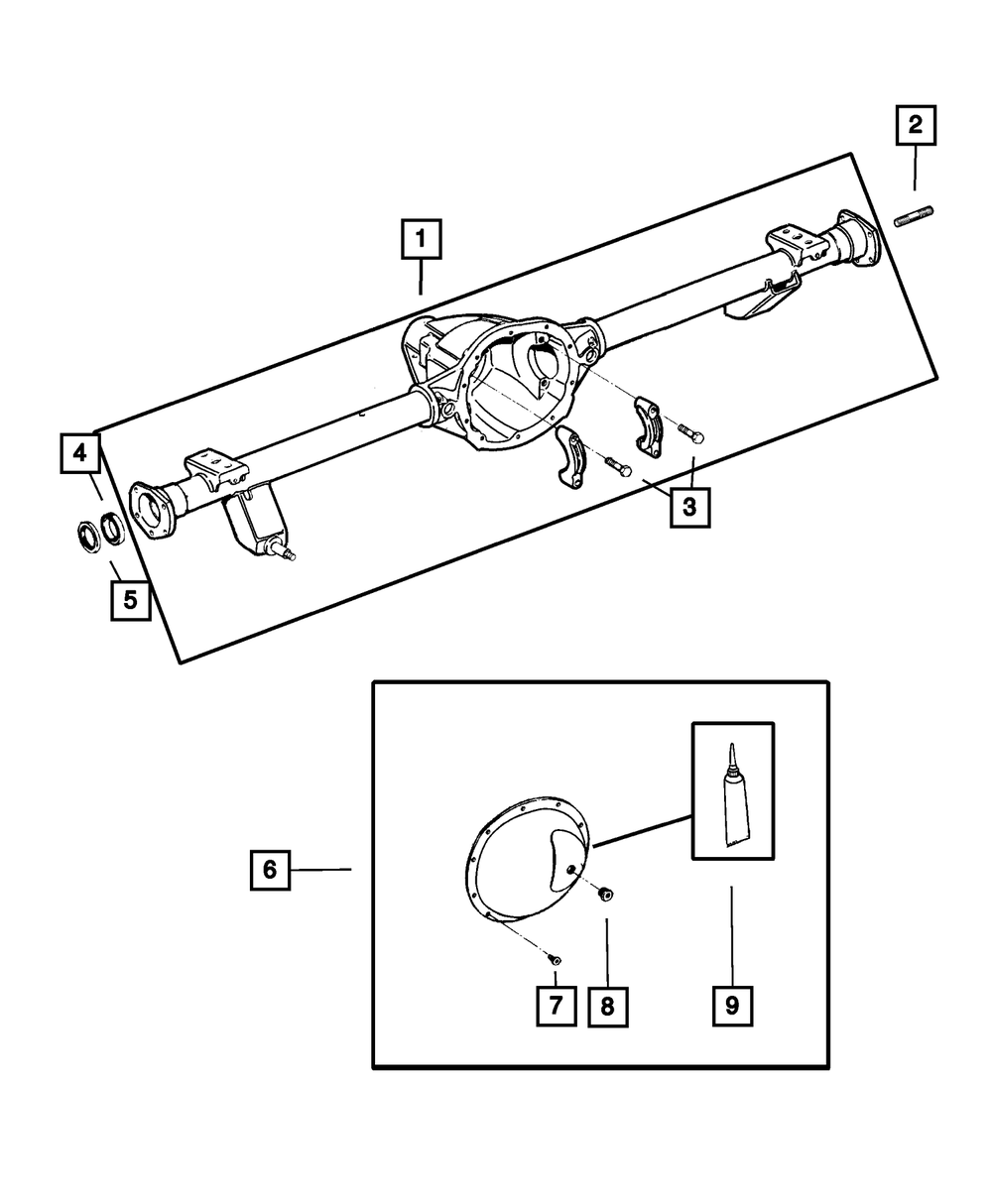 2
1
4
3
5
6
7
8
9