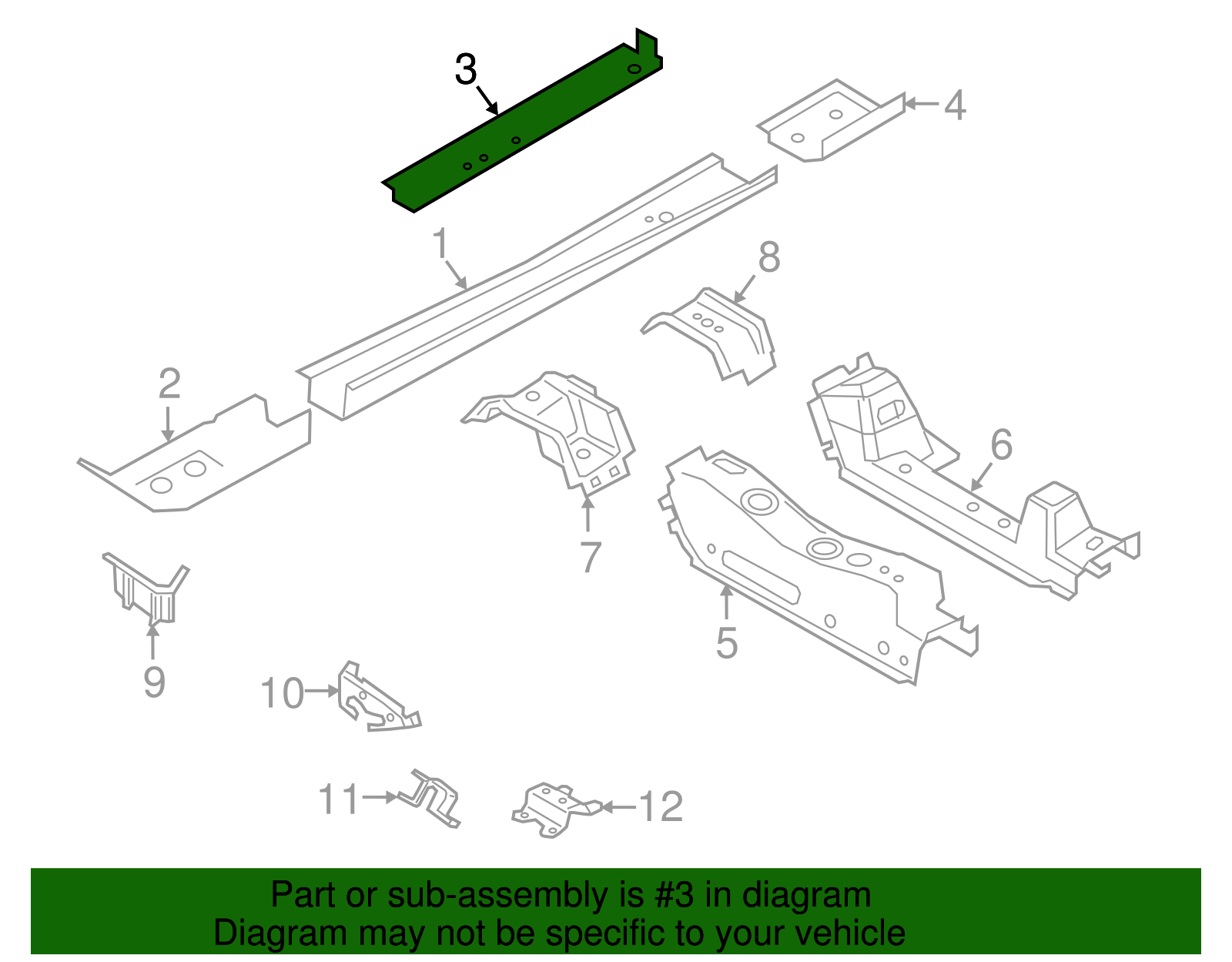 3
4
1
8
2
6
7
5
9
10
11
12

Part or sub-assembly is #3 in diagram
Diagram may not be specific to your vehicle