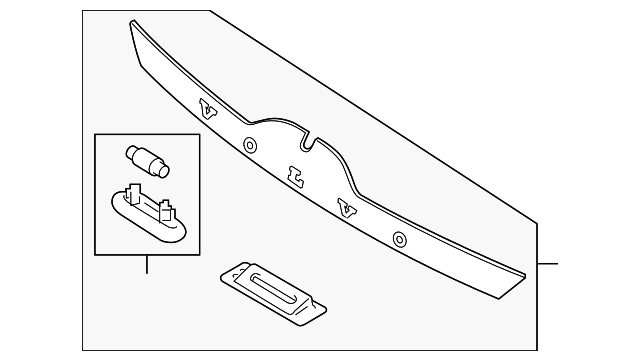 V O L V O