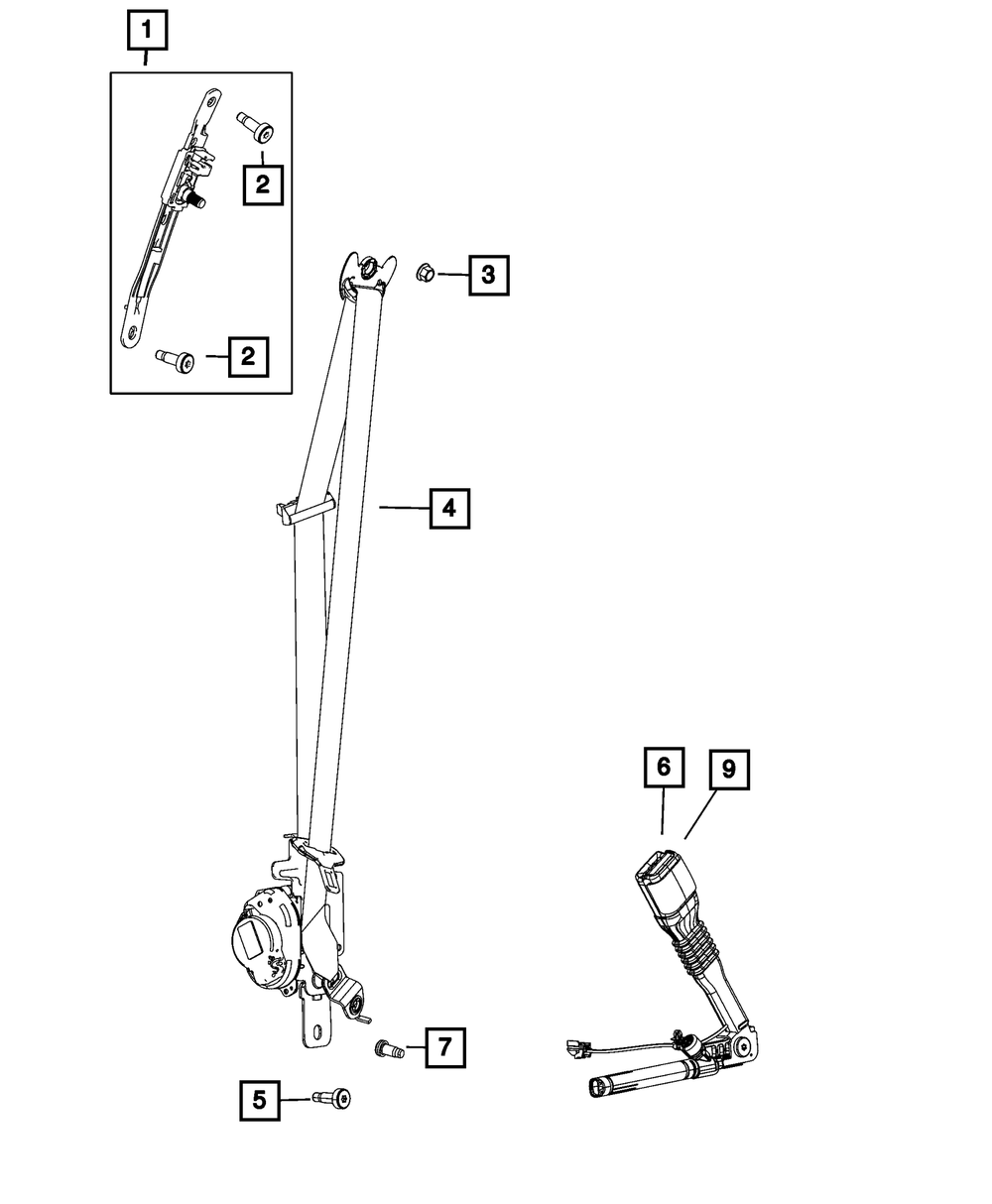 1
2
2
3
4
6
9
7
5