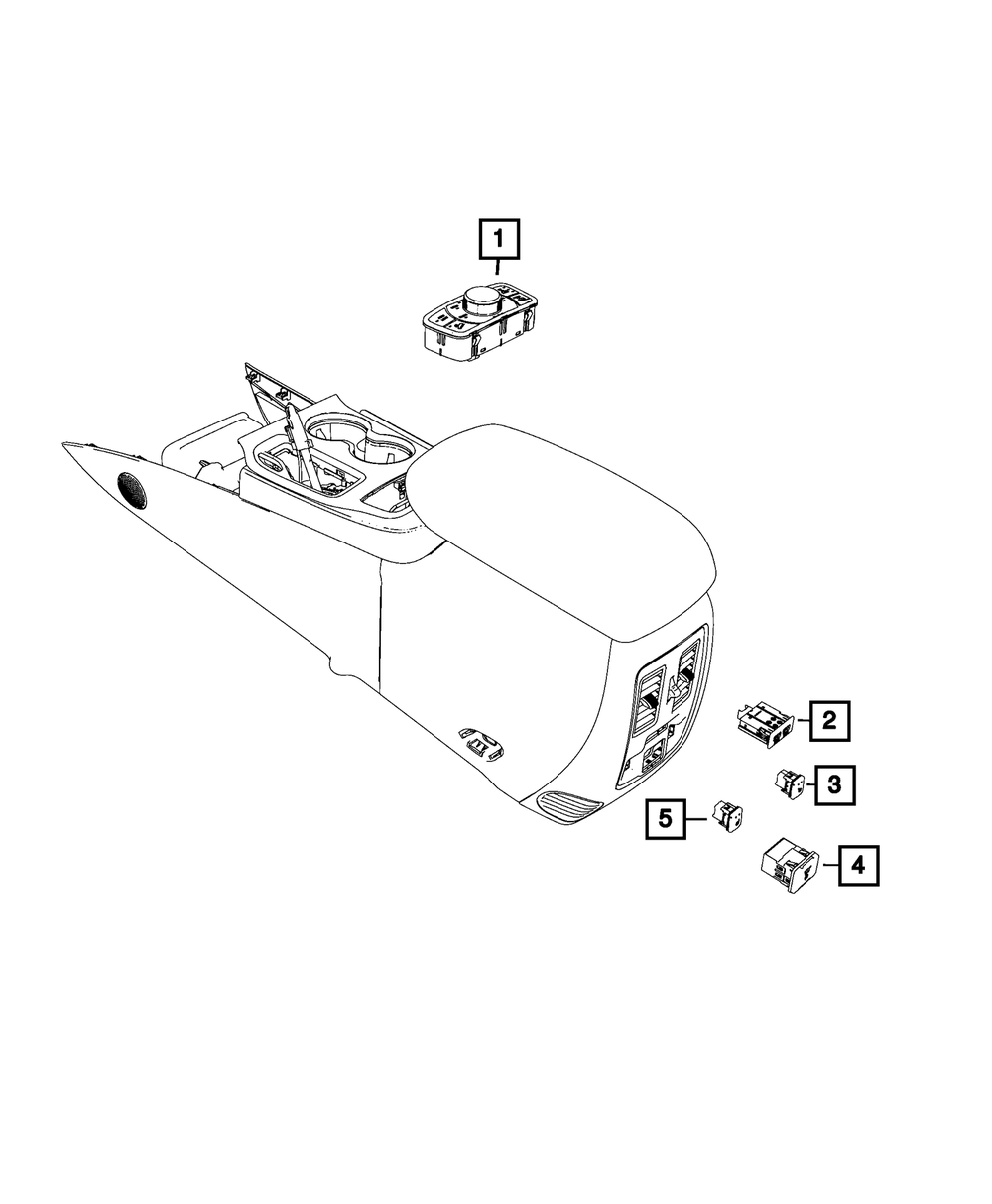 1
2
3
5
4