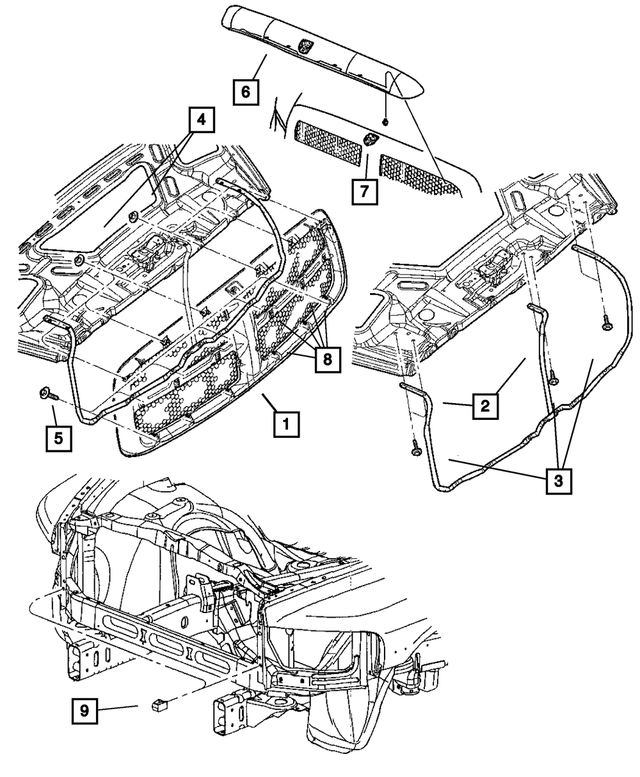 6
4
7
8
5
1
2
3
9