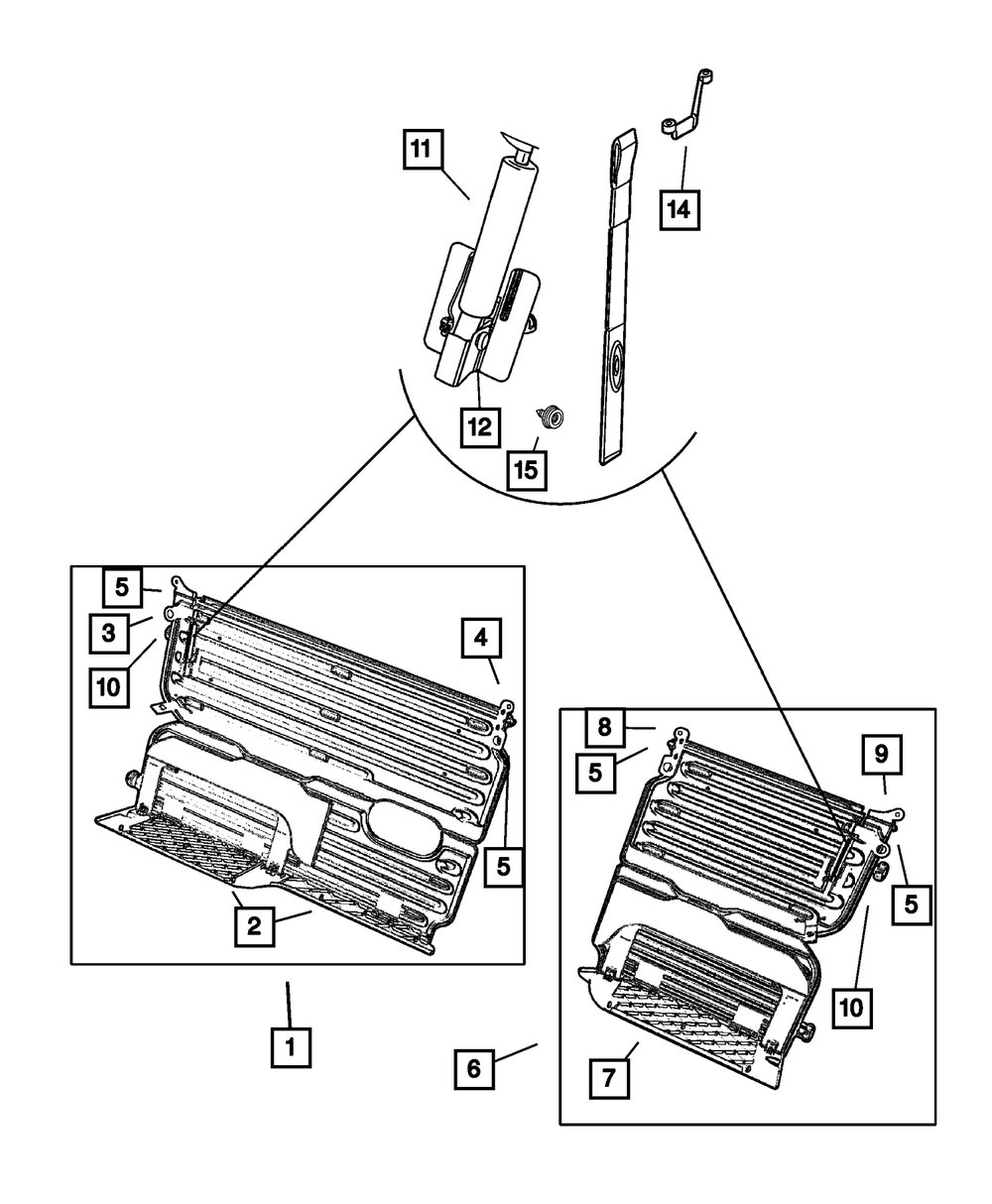 11
14
12
15
5
3
10
4
5
2
1
8
5
9
5
10
6
7