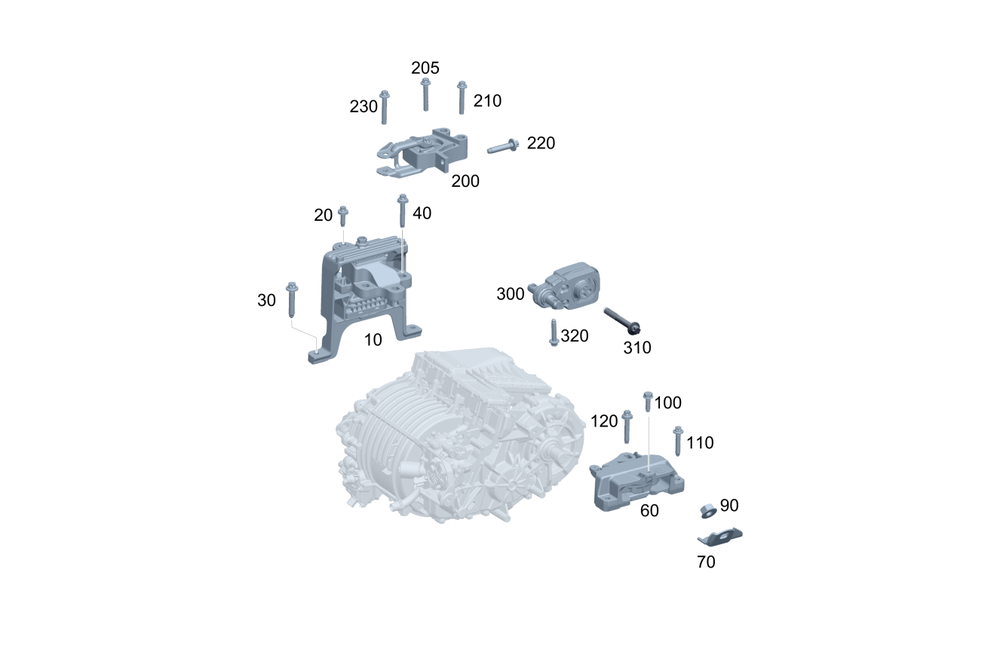 205
230
210
220
200
20
40
30
10
300
320
310
100
120
110
60
90
70