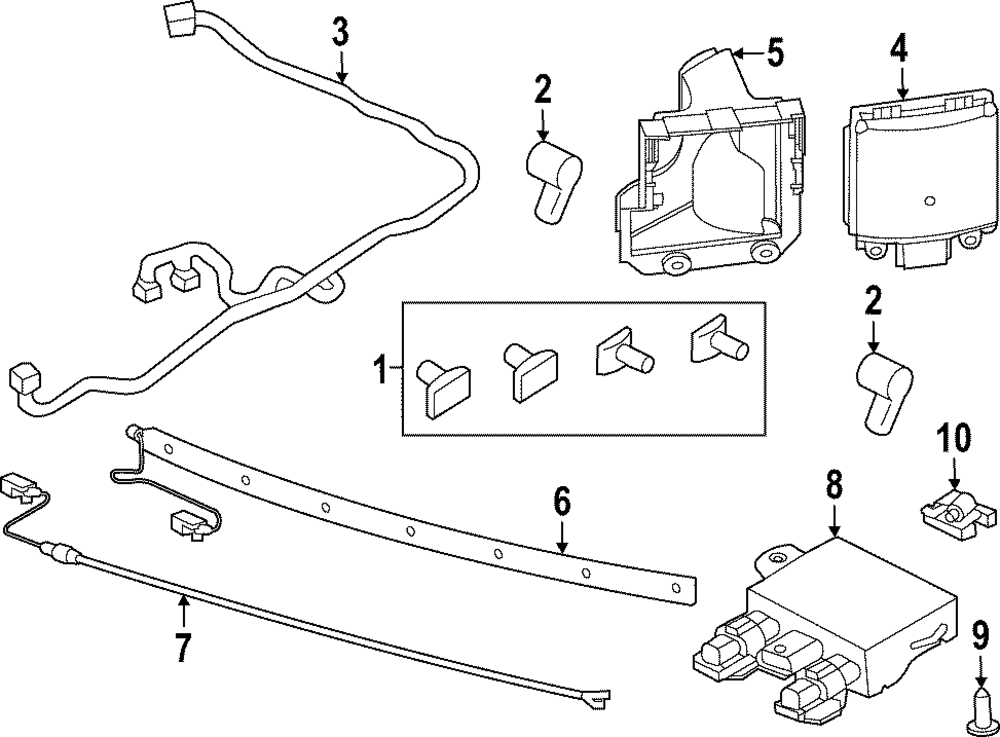 3
2
5
4
1
2
10
6
8
7
9