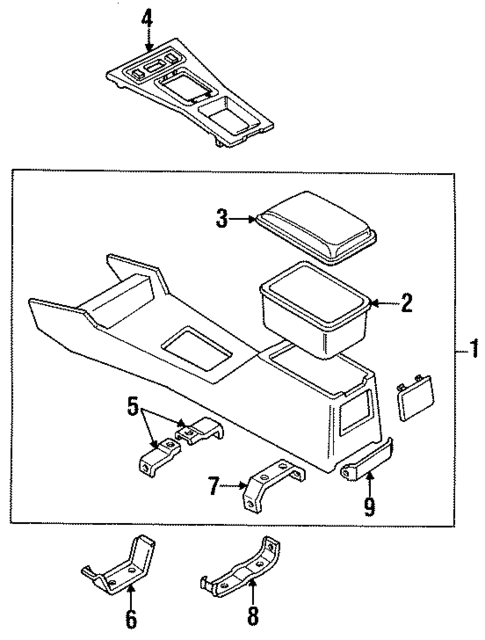 4
3
2
1
5
7
9
6
8