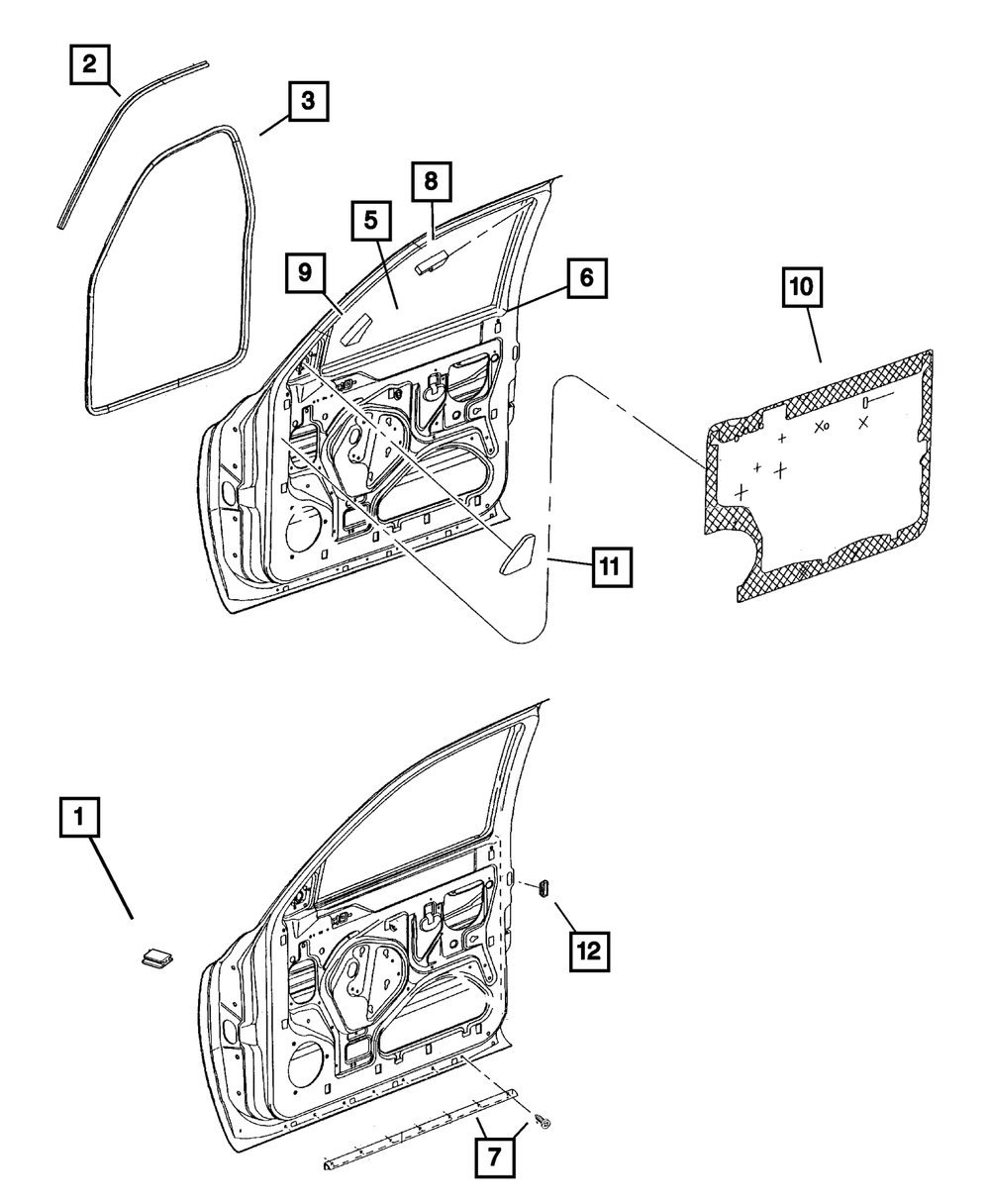 2
3
8
5
9
6
10
11
1
12
7