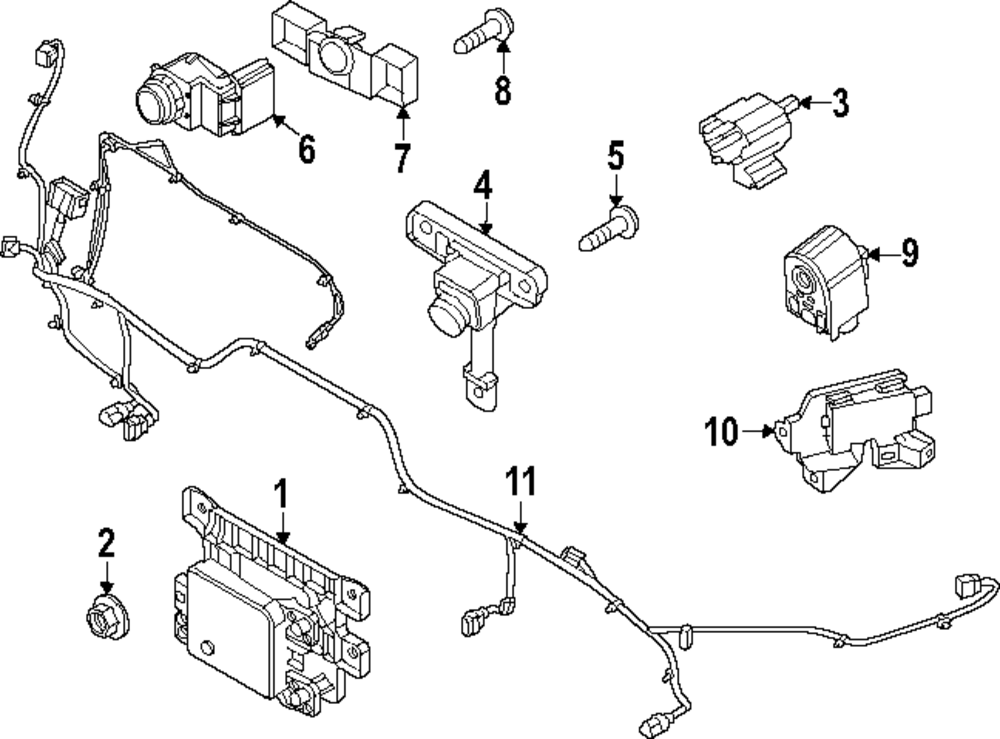 8
3
6
7
5
4
9
10
11
1
2