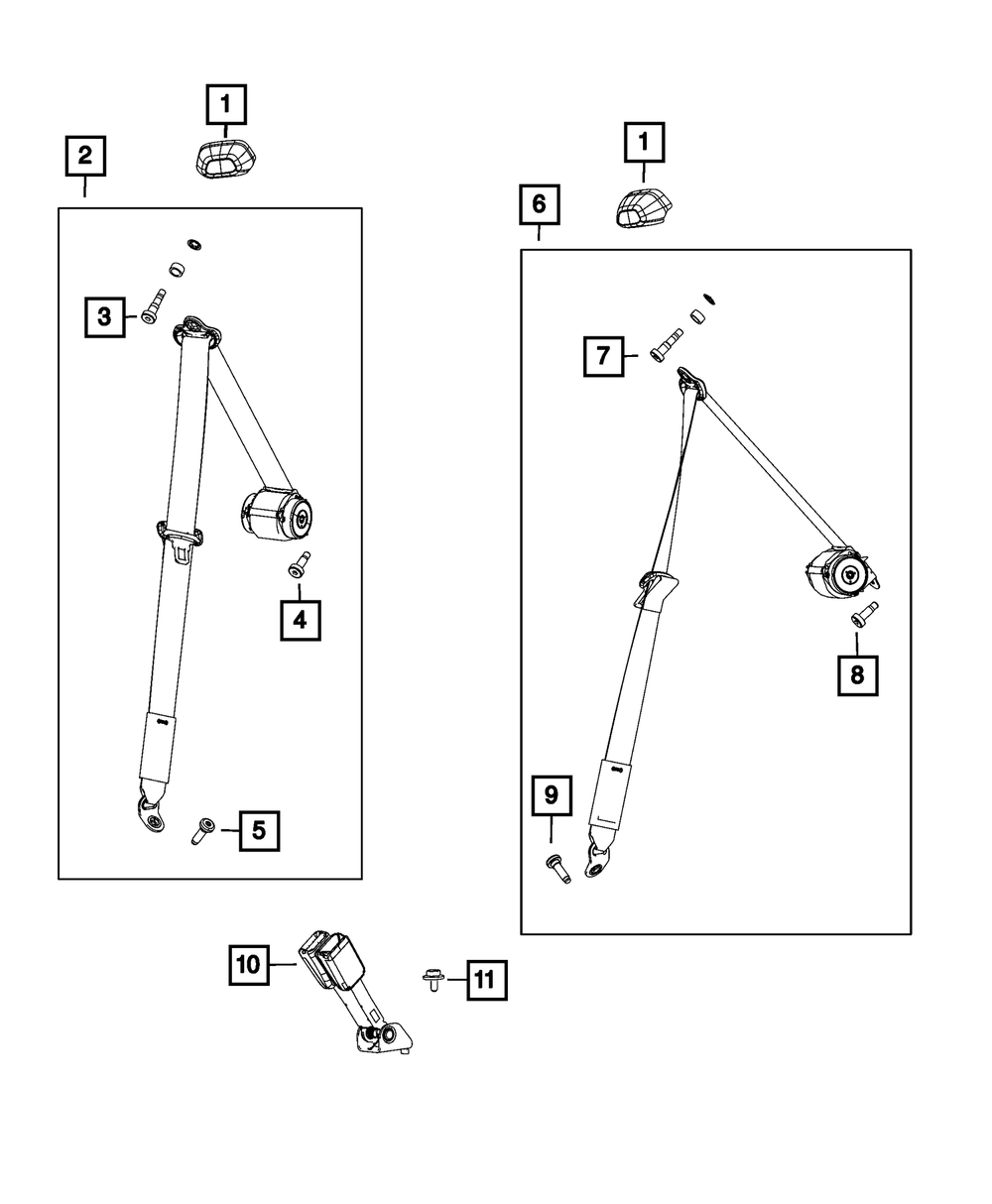 1
2
3
4
5
1
6
7
8
9
10
11