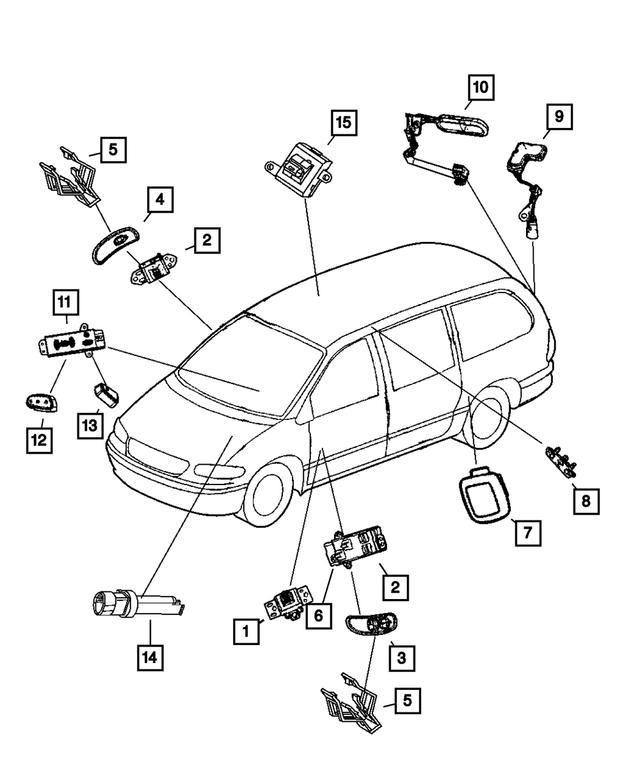 10
9
15
5
4
2
11
12
13
8
7
2
6
1
3
14
5