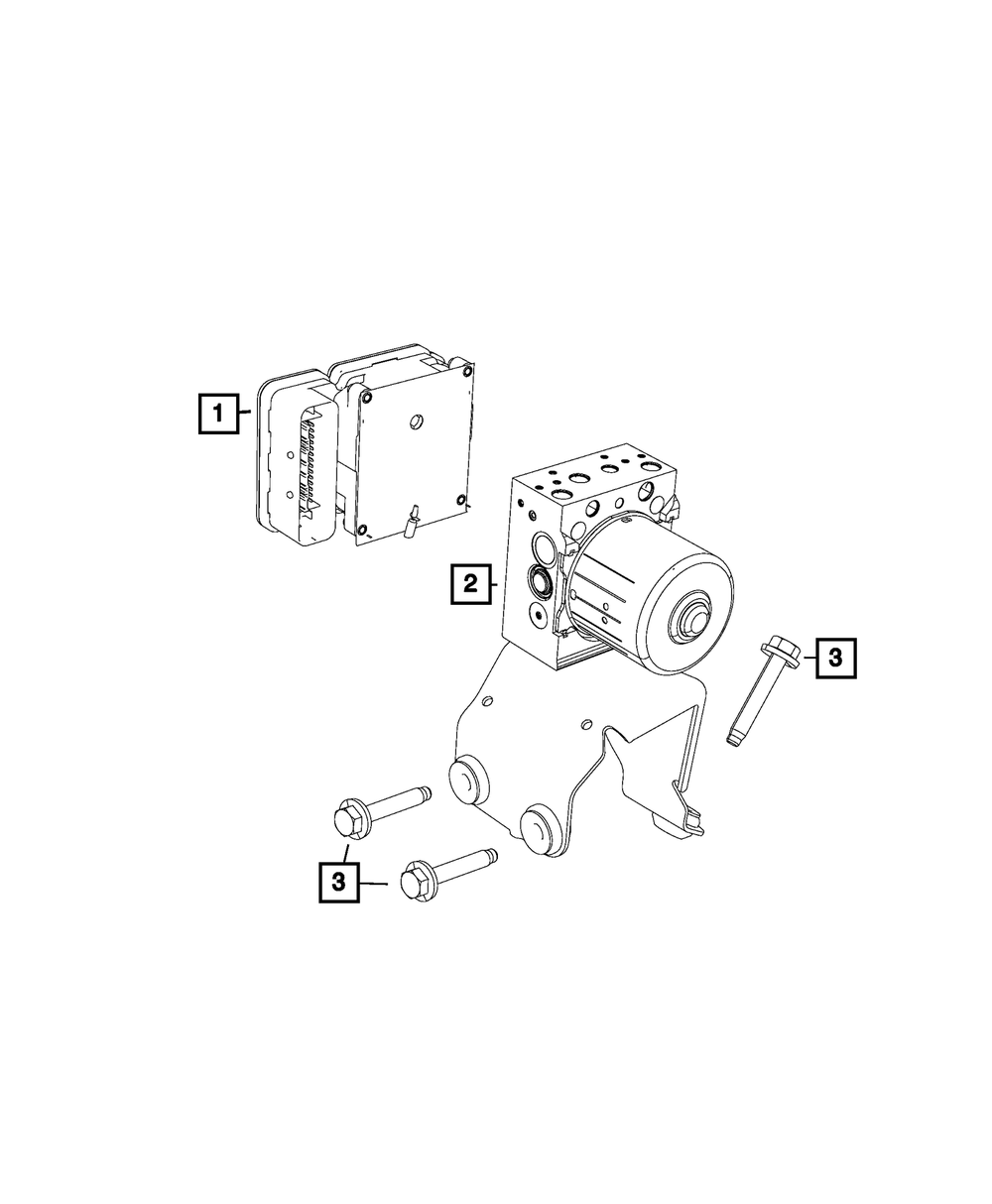 1

2

3

3