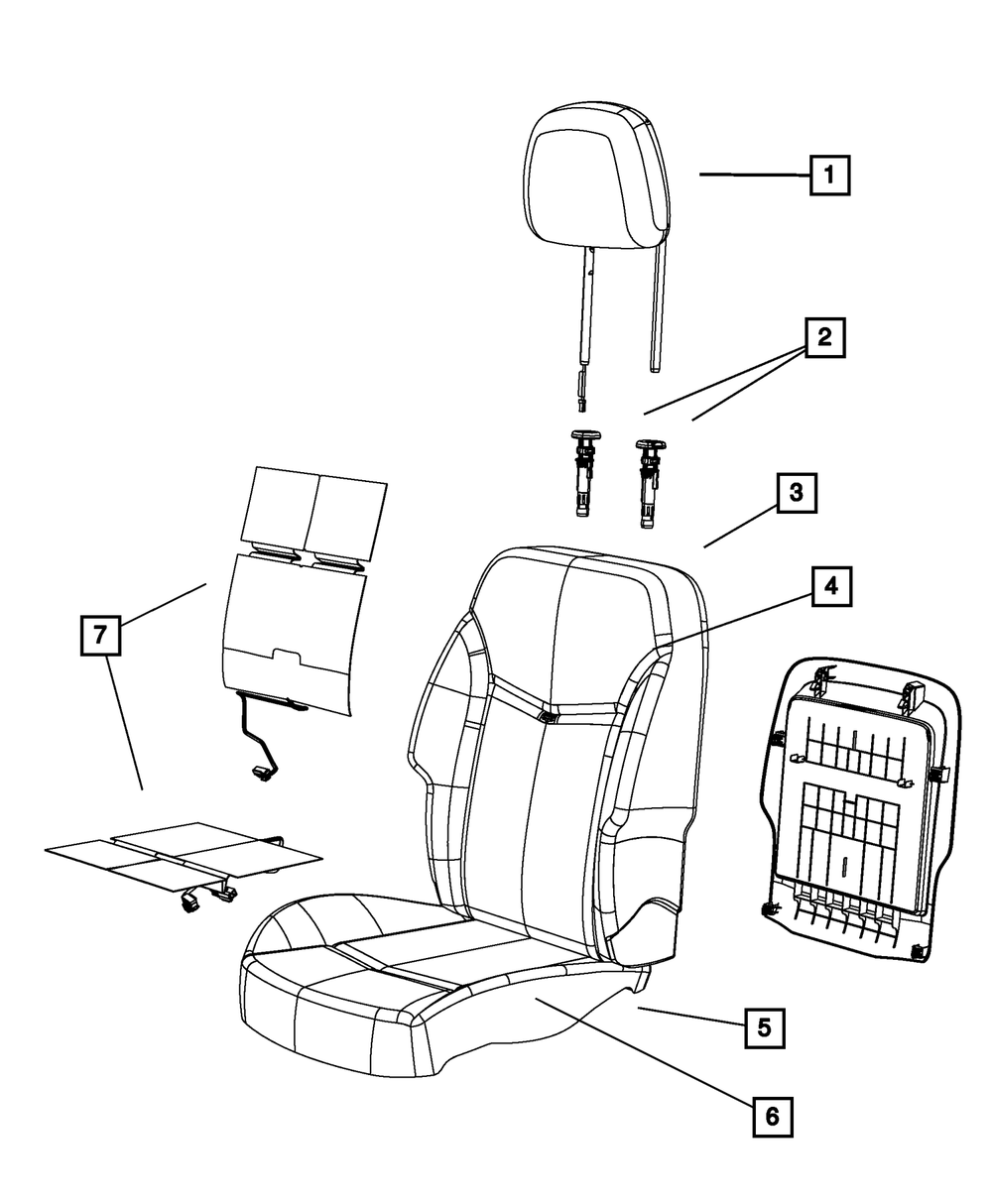 1
2
3
4
7
5
6