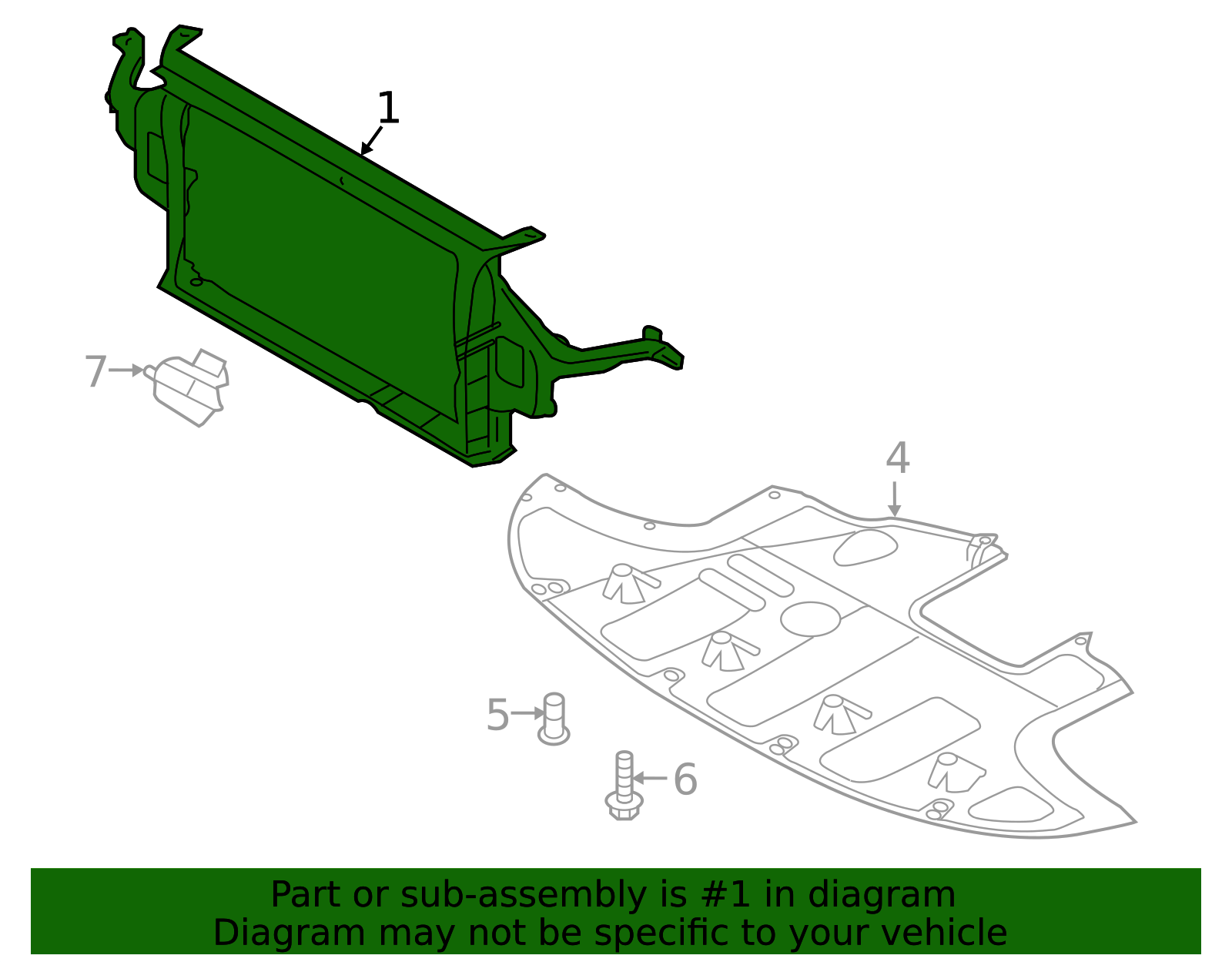 1
7
4
5
6
Part or sub-assembly is #1 in diagram
Diagram may not be specific to your vehicle