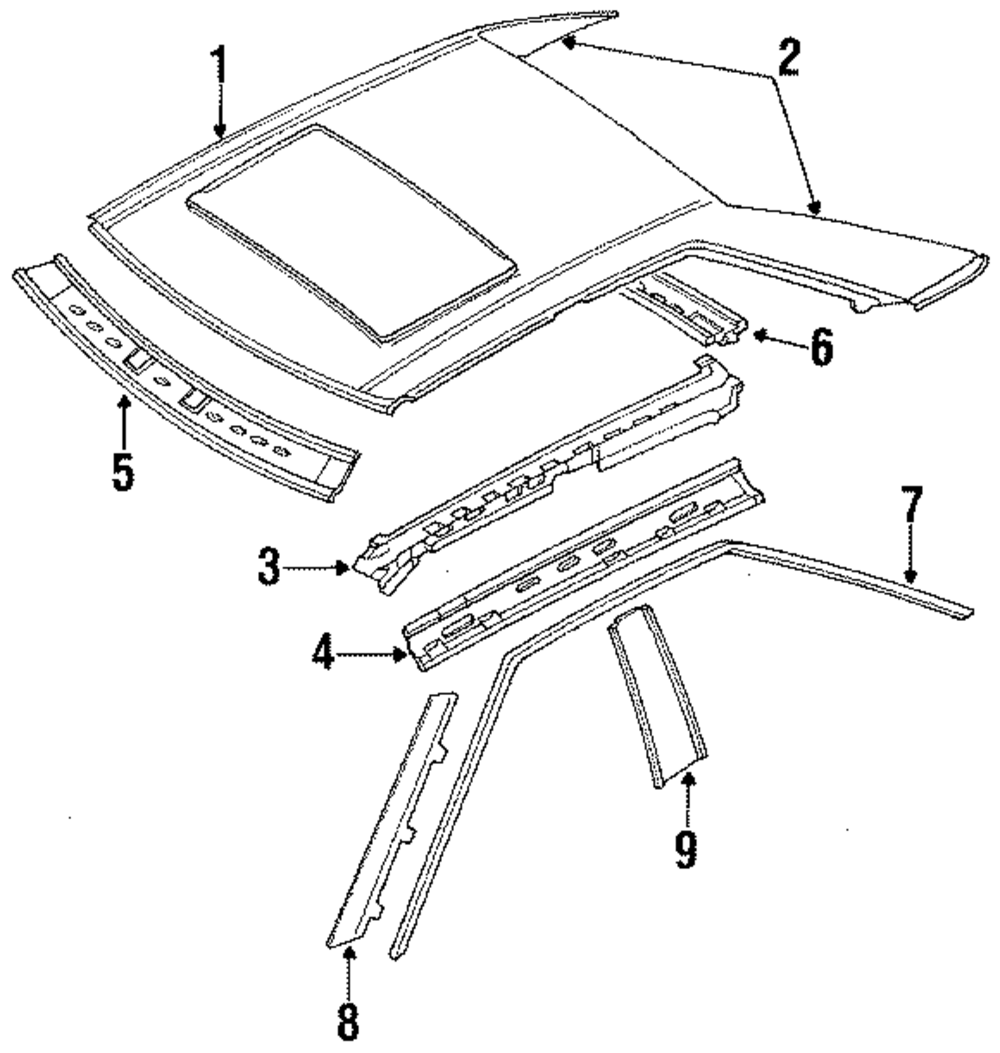 1
2
6
5
3
7
4
9
8