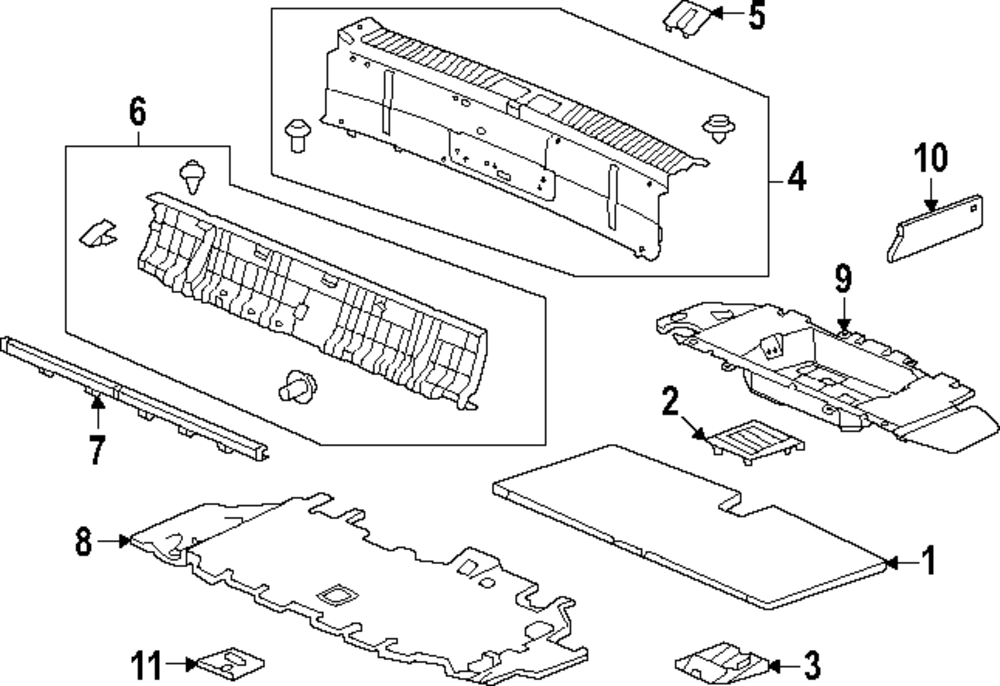 5
6
4
10
9
2
7
8
1
11
3