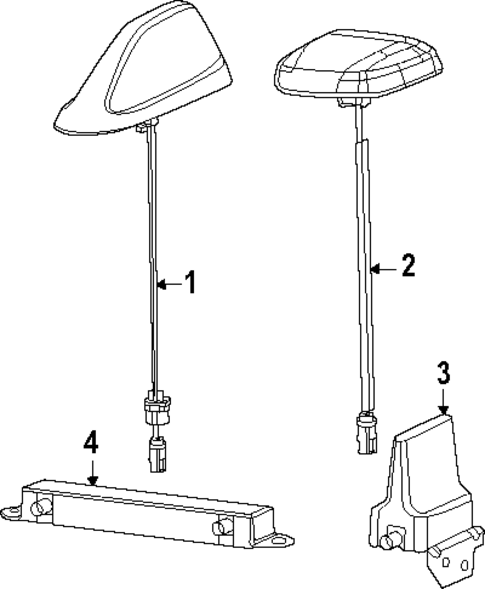 1
2
3
4