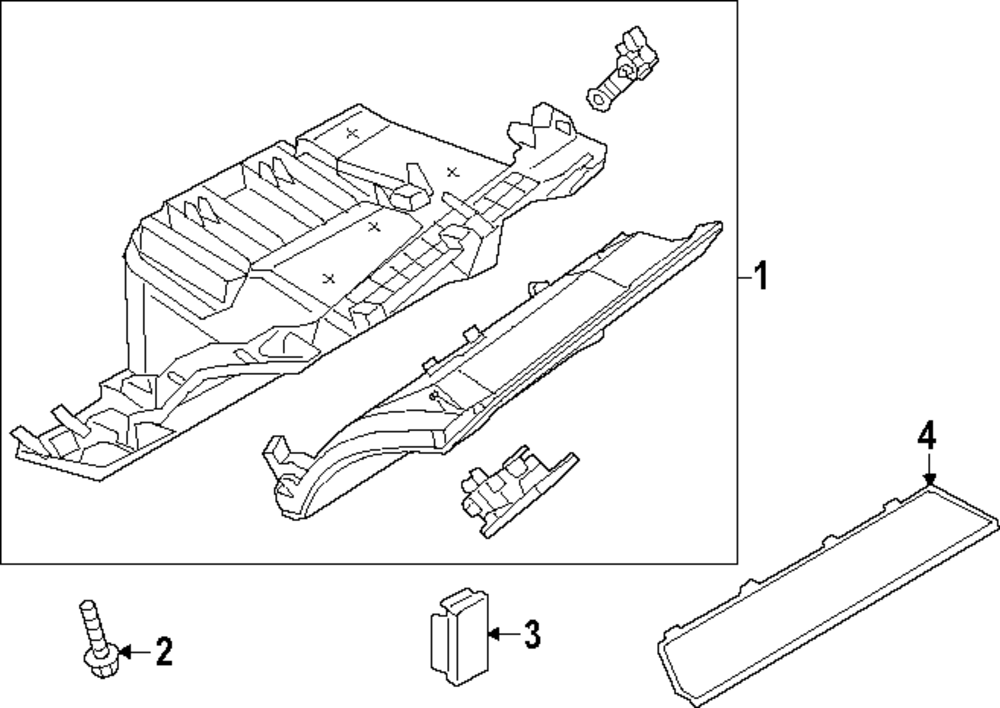 1
4
2
3