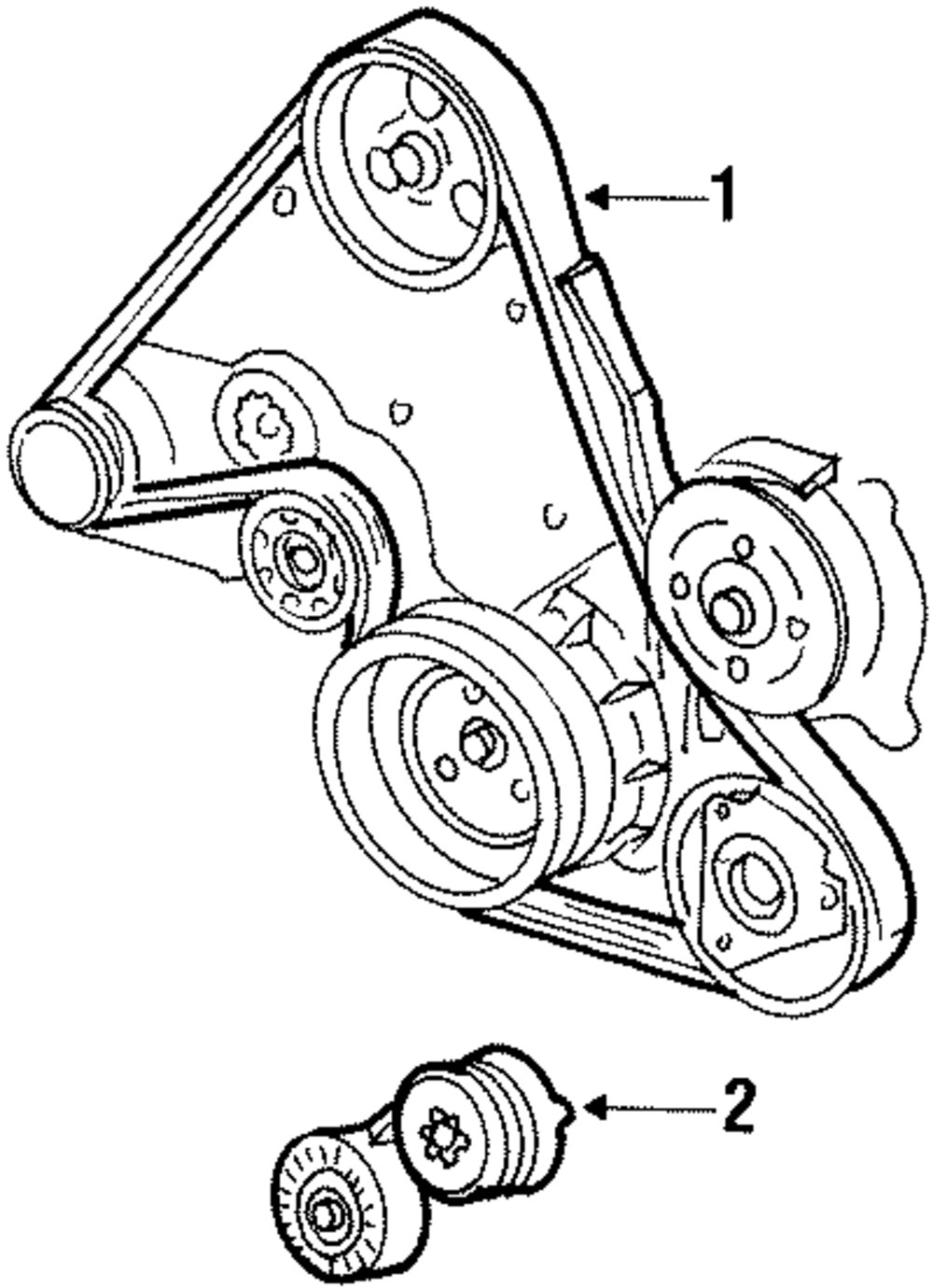 1
2