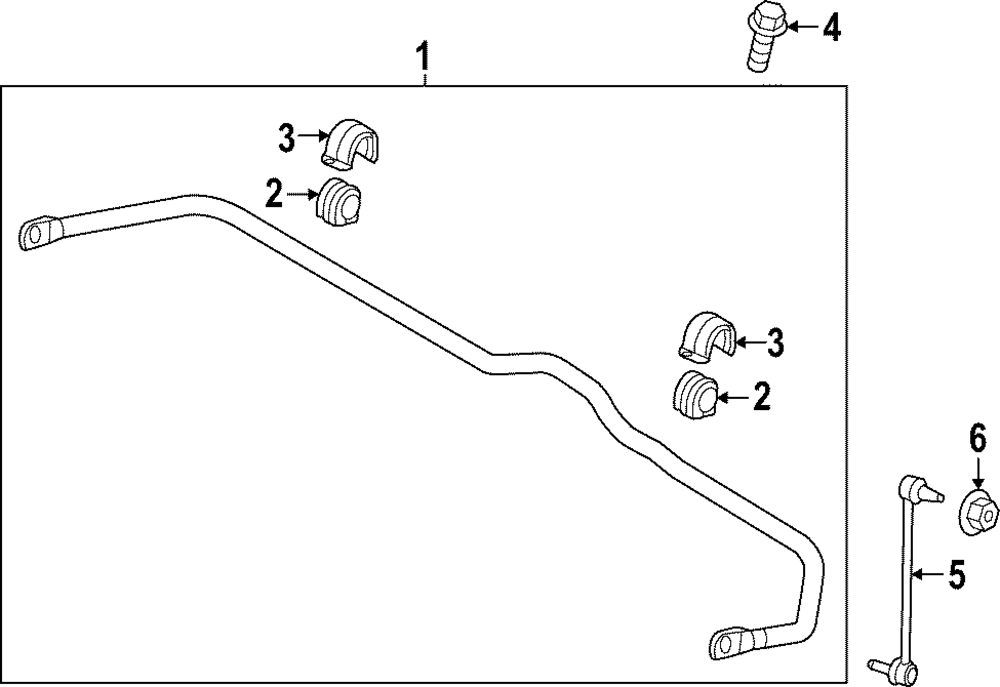 1
4
3
2
3
2
6
5