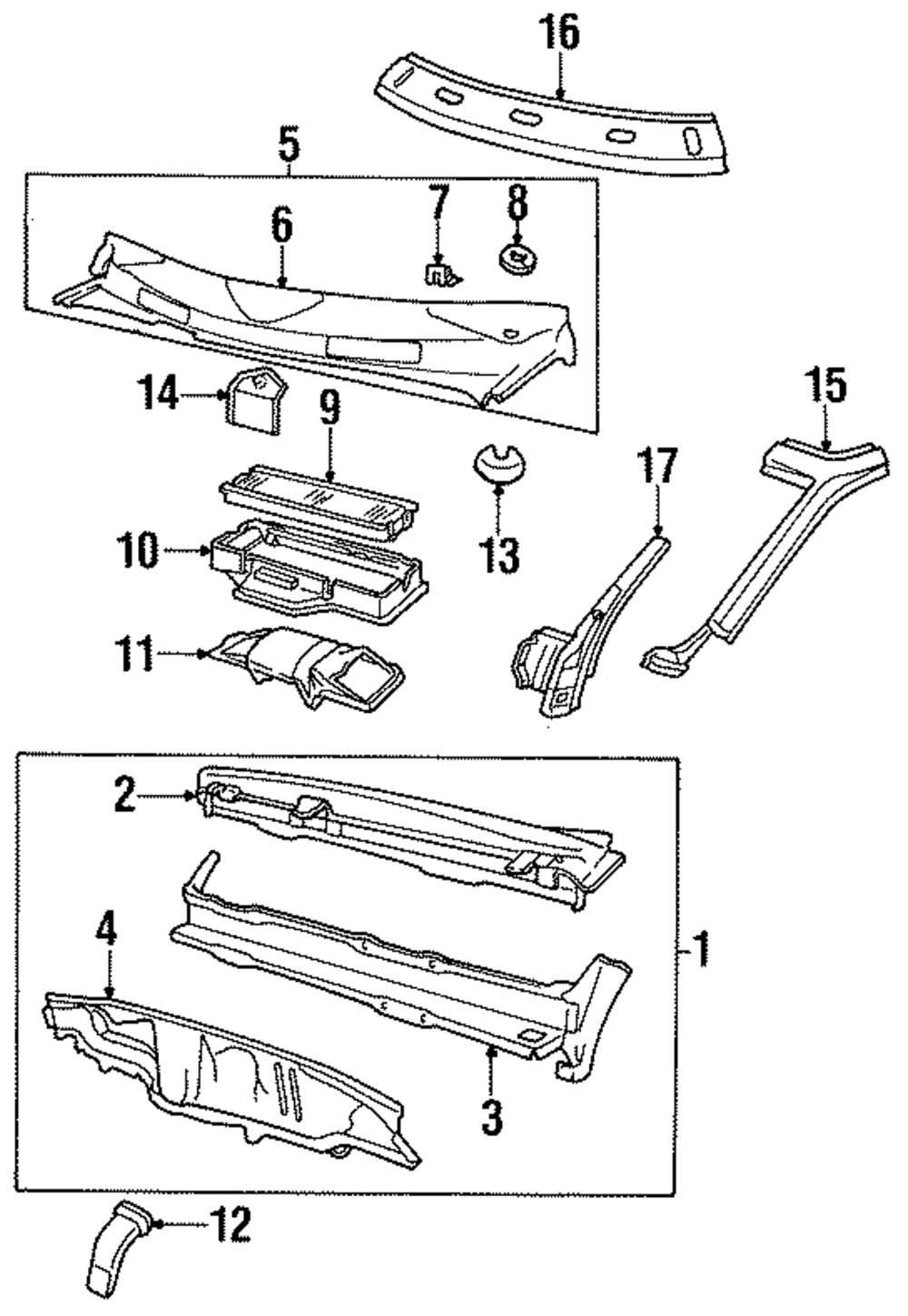 16
5
6
7
8
14
9
15
17
13
10
11
2
4
1
3
12