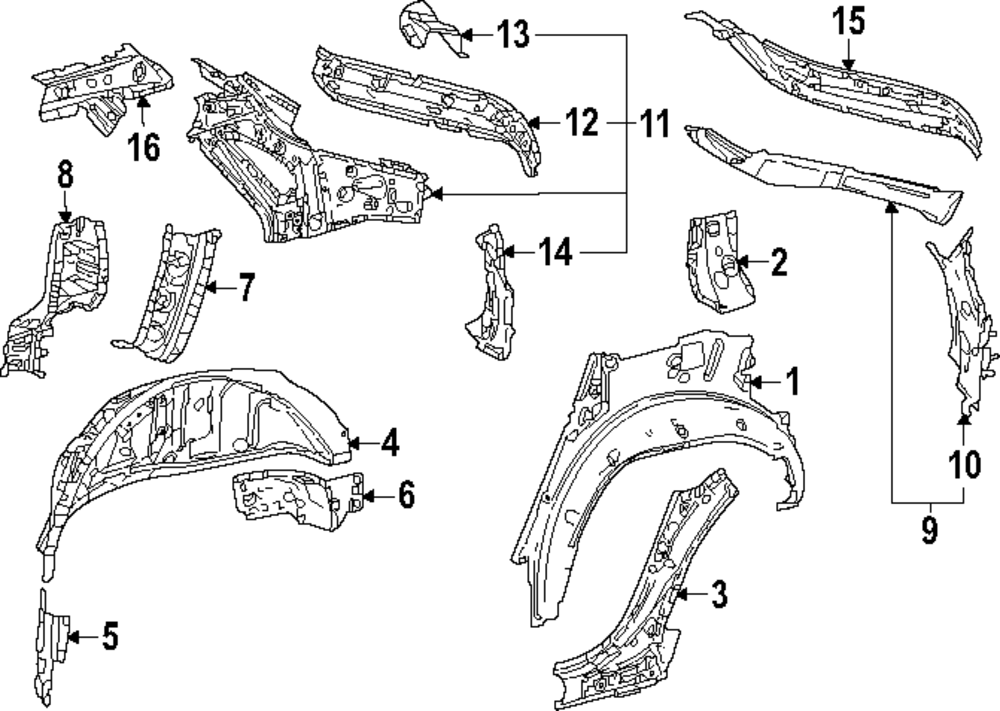 13
15
16
12
11
8
14
2
7
1
4
10
6
9
3
5