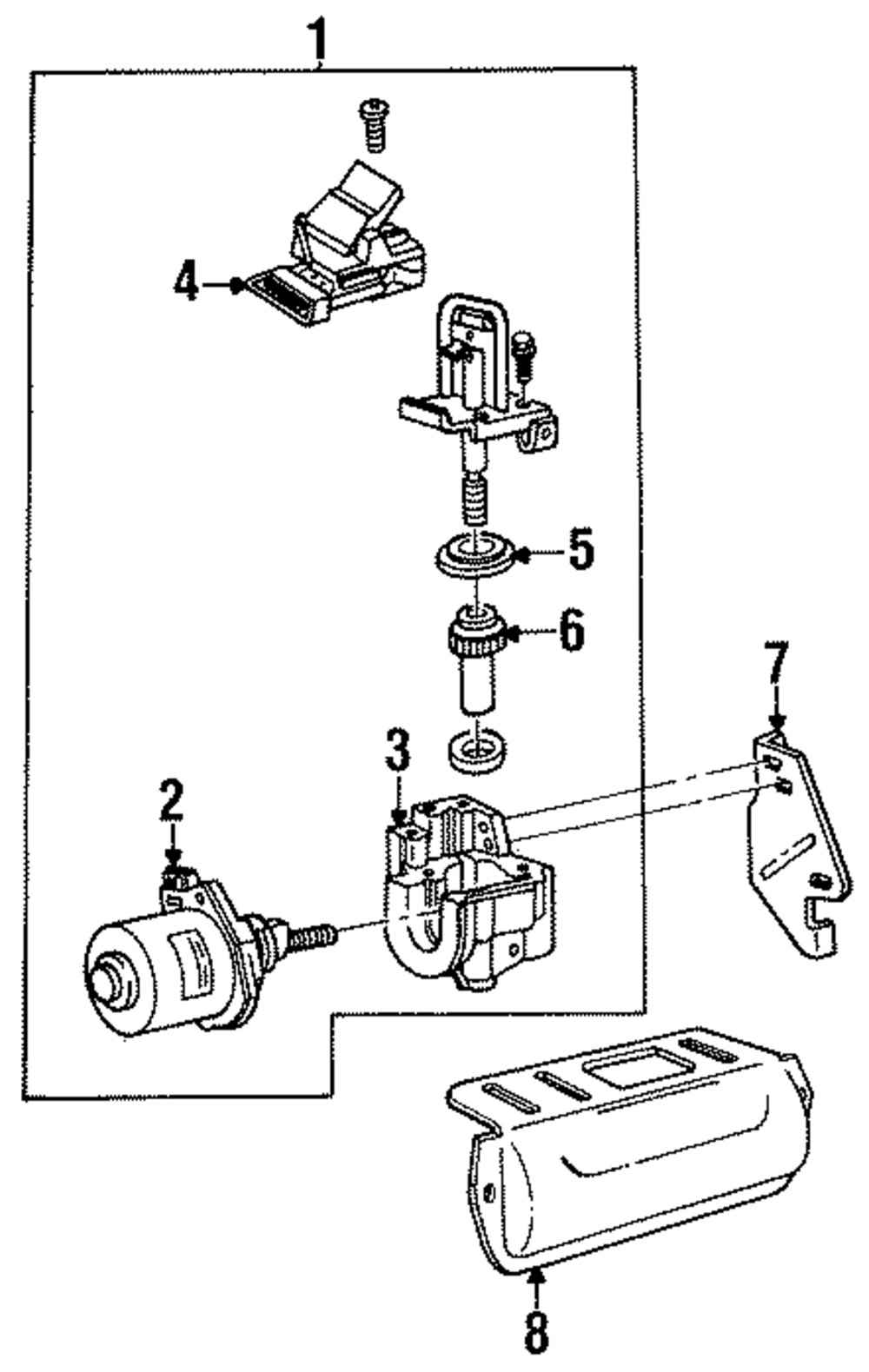 1
4
5
6
7
3
2
8